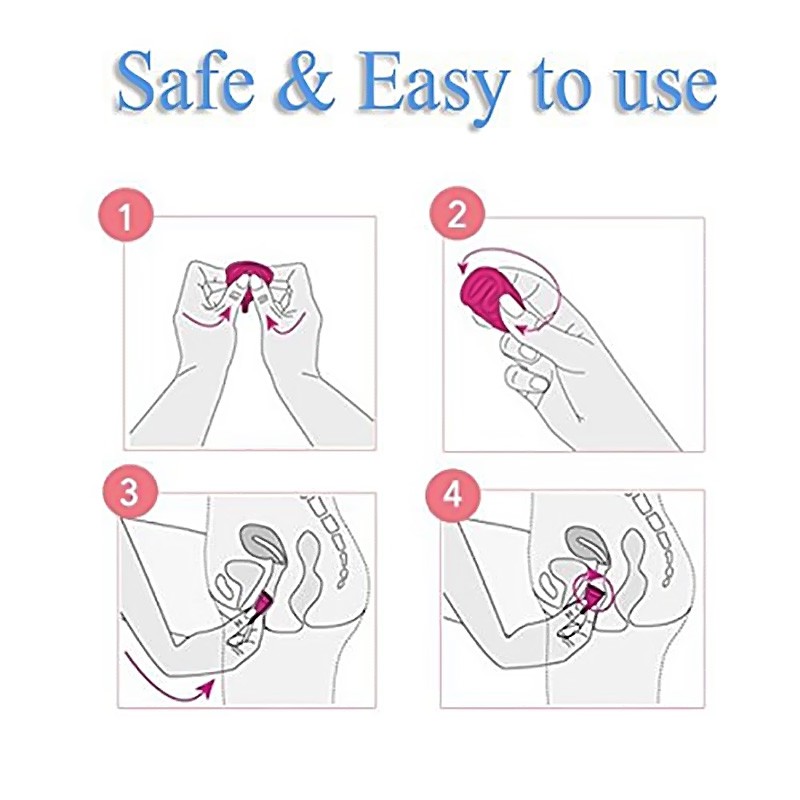 Safe & Easy to use

1

2

3

4