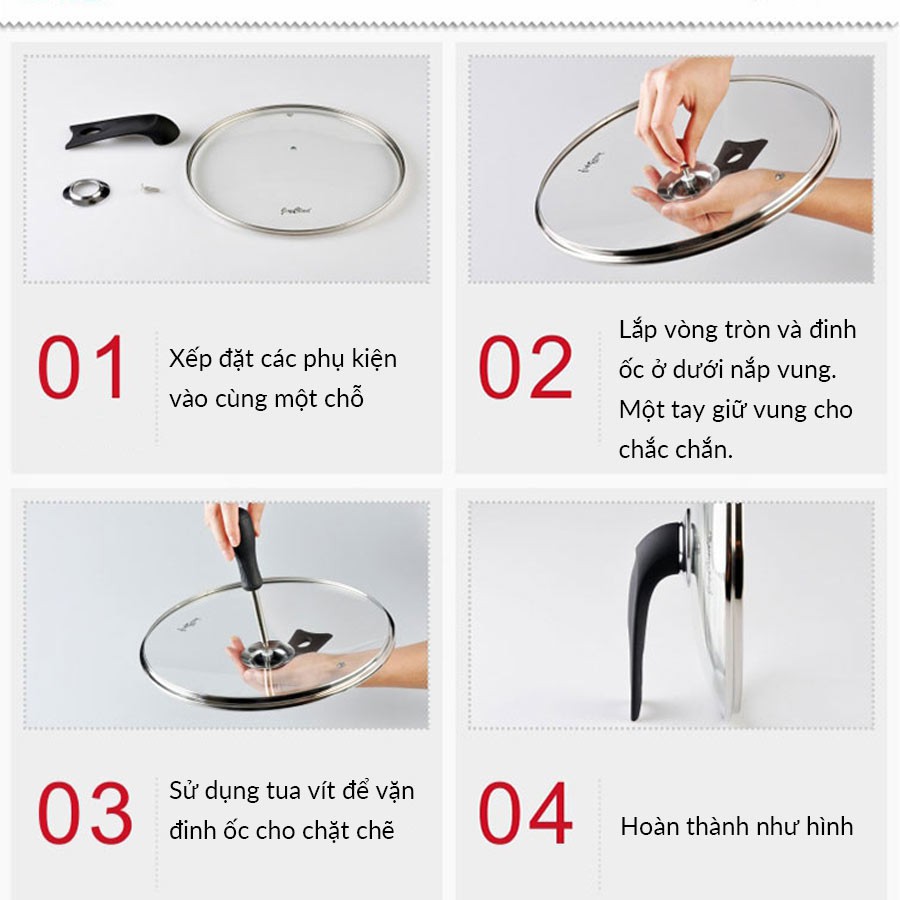 01

Xếp đặt các phụ kiện vào cùng một chỗ

02

Lắp vòng tròn và đinh ốc ở dưới nắp vung. Một tay giữ vung cho chắc chắn.

03

Sử dụng tua vít để vặn đinh ốc cho chặt chẽ

04

Hoàn thành như hình