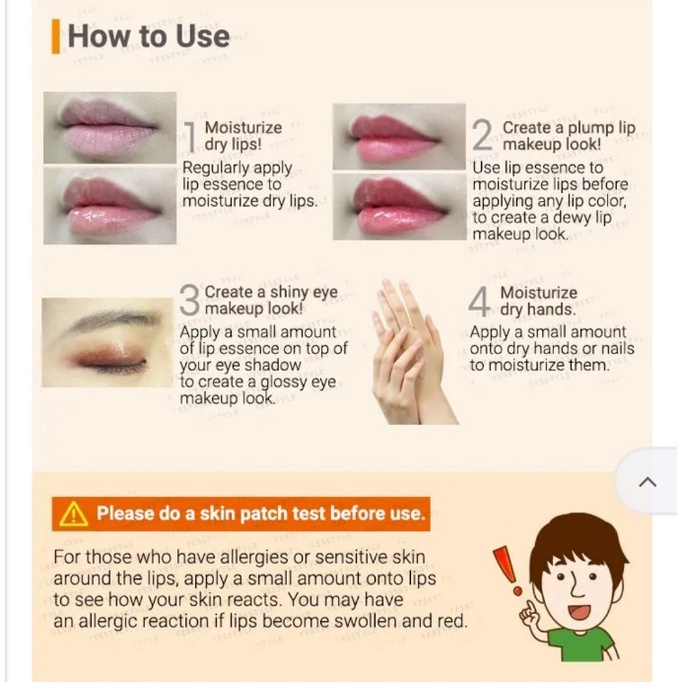 How to Use

1 Moisturize dry lips!
Regularly apply lip essence to moisturize dry lips.

2 Create a plump lip makeup look!
Use lip essence to moisturize lips before applying any lip color, to create a dewy lip makeup look.

3 Create a shiny eye makeup look!
Apply a small amount of lip essence on top of your eye shadow to create a glossy eye makeup look.

4 Moisturize dry hands.
Apply a small amount onto dry hands or nails to moisturize them.

Please do a skin patch test before use.

For those who have allergies or sensitive skin around the lips, apply a small amount onto lips to see how your skin reacts. You may have an allergic reaction if lips become swollen and red.