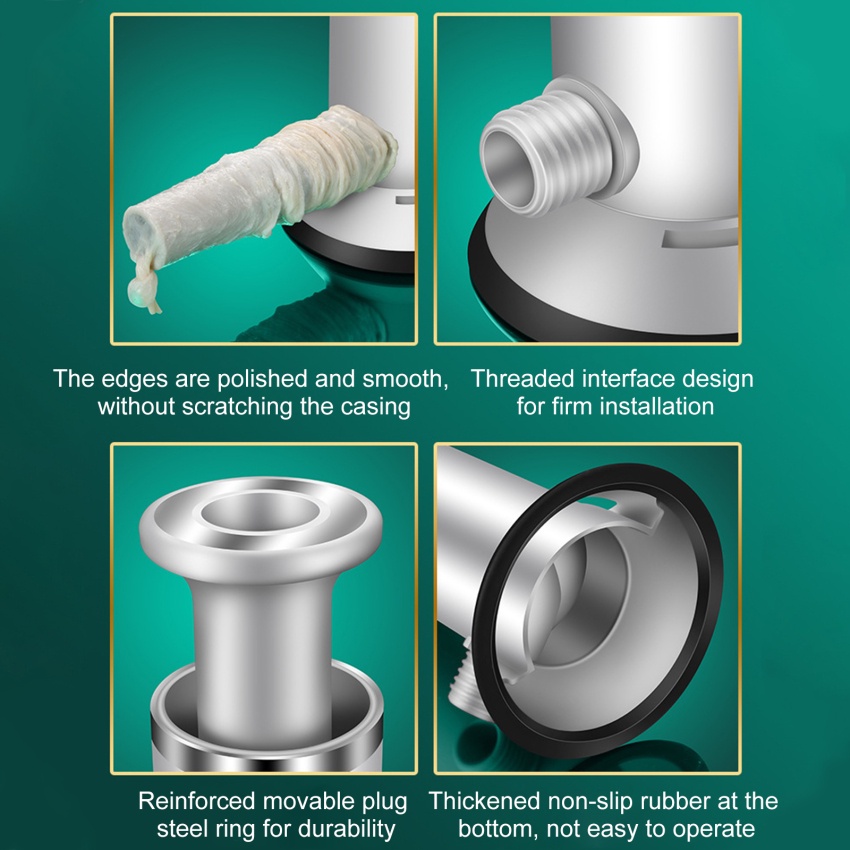 The edges are polished and smooth, without scratching the casing

Threaded interface design for firm installation

Reinforced movable plug steel ring for durability

Thickened non-slip rubber at the bottom, not easy to operate