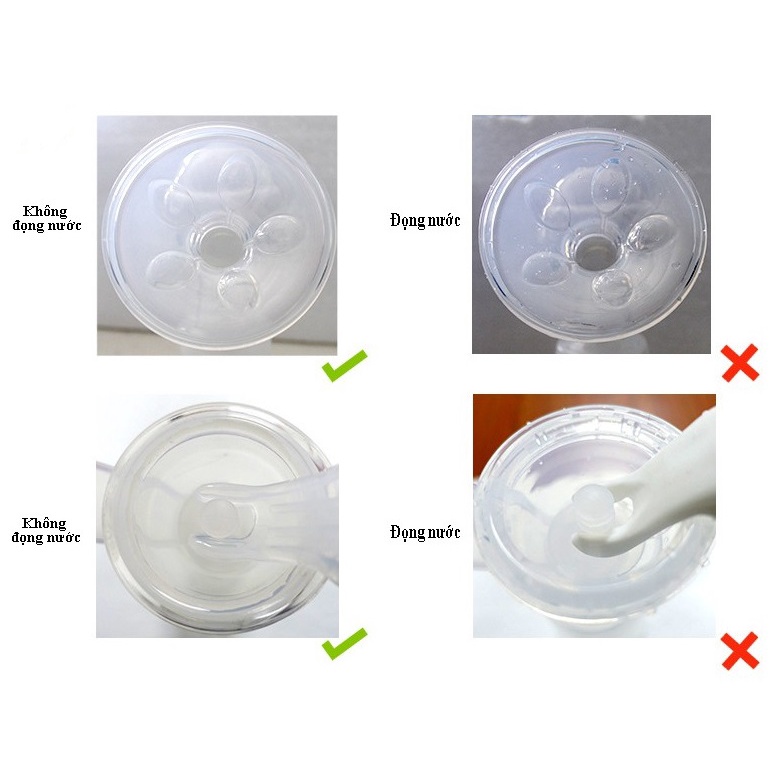 Không đọng nước

Đọng nước

Không đọng nước

Đọng nước