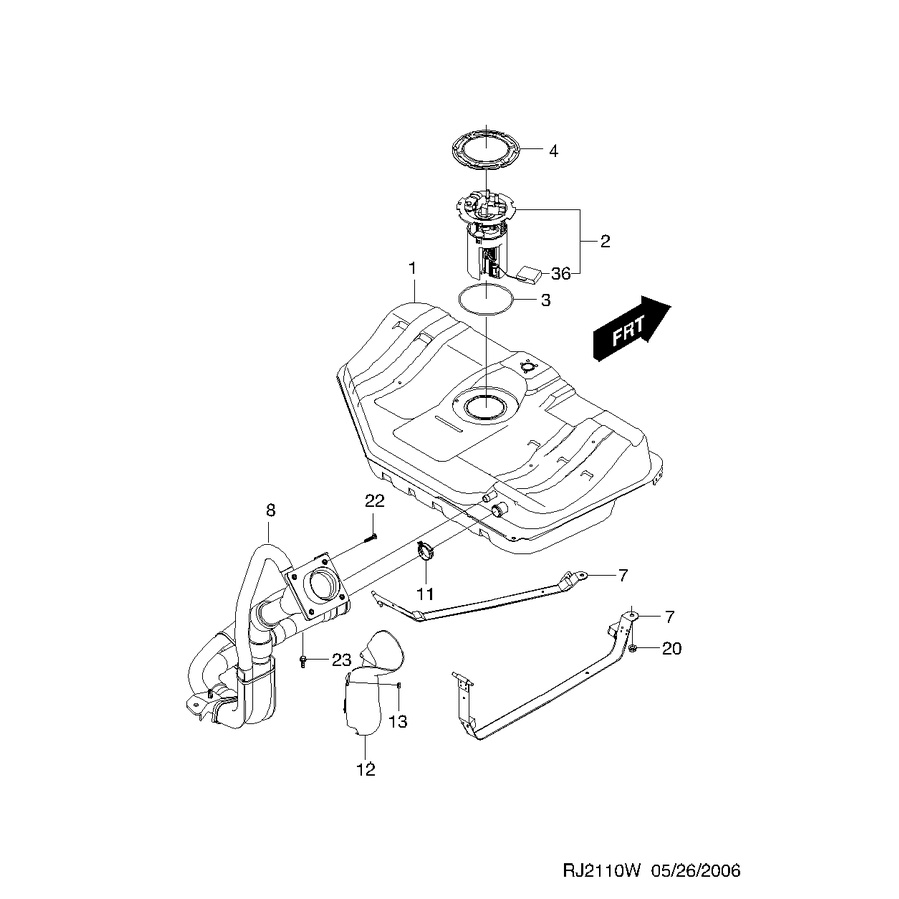 4

2

36

1

3

FRT

8

22

11

7

7

20

23

13

12

RJ2110W 05/26/2006