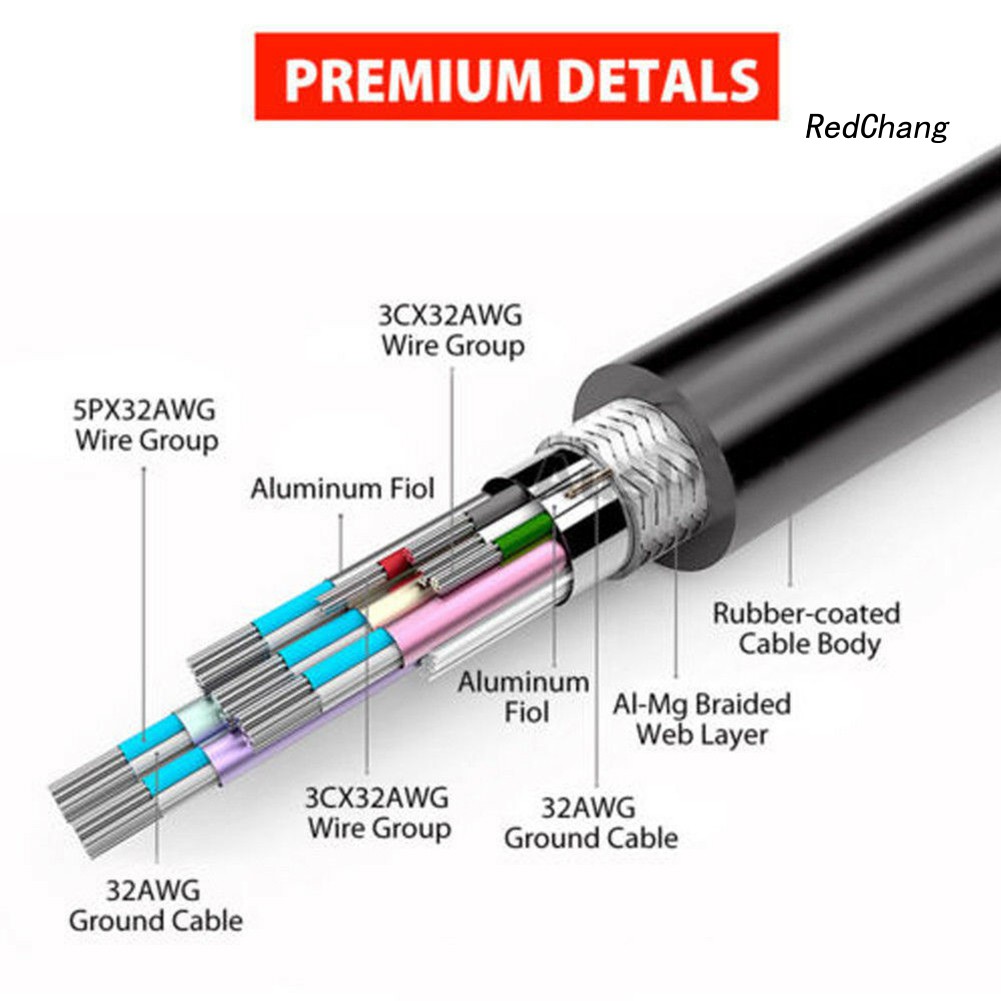 PREMIUM DETALS

RedChang

3CX32AWG
Wire Group

5PX32AWG
Wire Group

Aluminum Fiol

Rubber-coated
Cable Body

Aluminum
Fiol

Al-Mg Braided
Web Layer

3CX32AWG
Wire Group

32AWG
Ground Cable

32AWG
Ground Cable