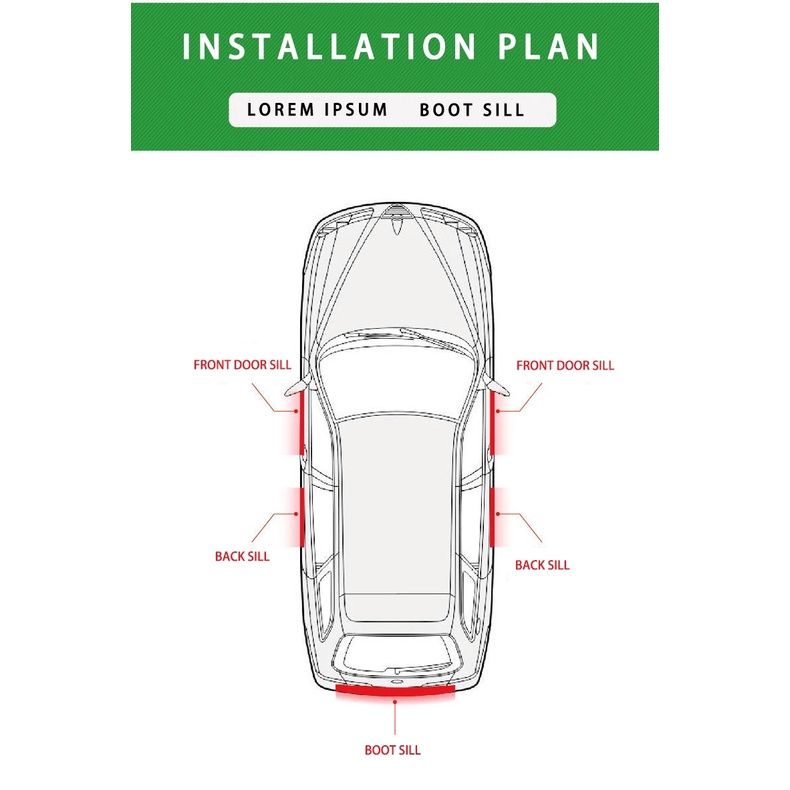 INSTALLATION PLAN

LOREM IPSUM BOOT SILL

FRONT DOOR SILL

FRONT DOOR SILL

BACK SILL

BACK SILL

BOOT SILL