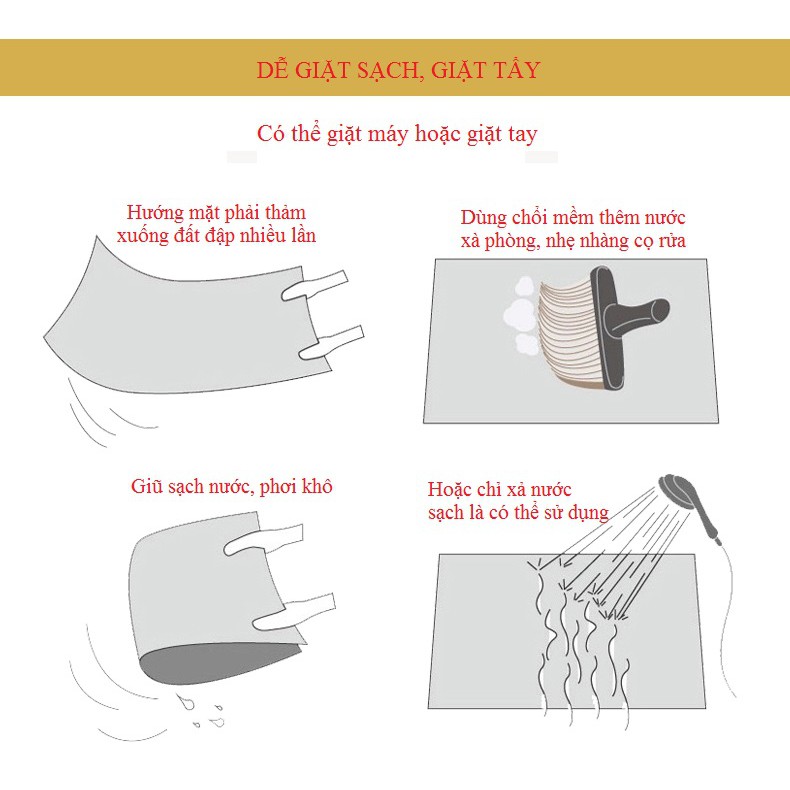 DỄ GIẶT SẠCH, GIẶT TẨY

Có thể giặt máy hoặc giặt tay

Hướng mặt phải thảm xuống đất đập nhiều lần

Dùng chổi mềm thêm nước xà phòng, nhẹ nhàng cọ rửa

Giũ sạch nước, phơi khô

Hoặc chỉ xả nước sạch là có thể sử dụng