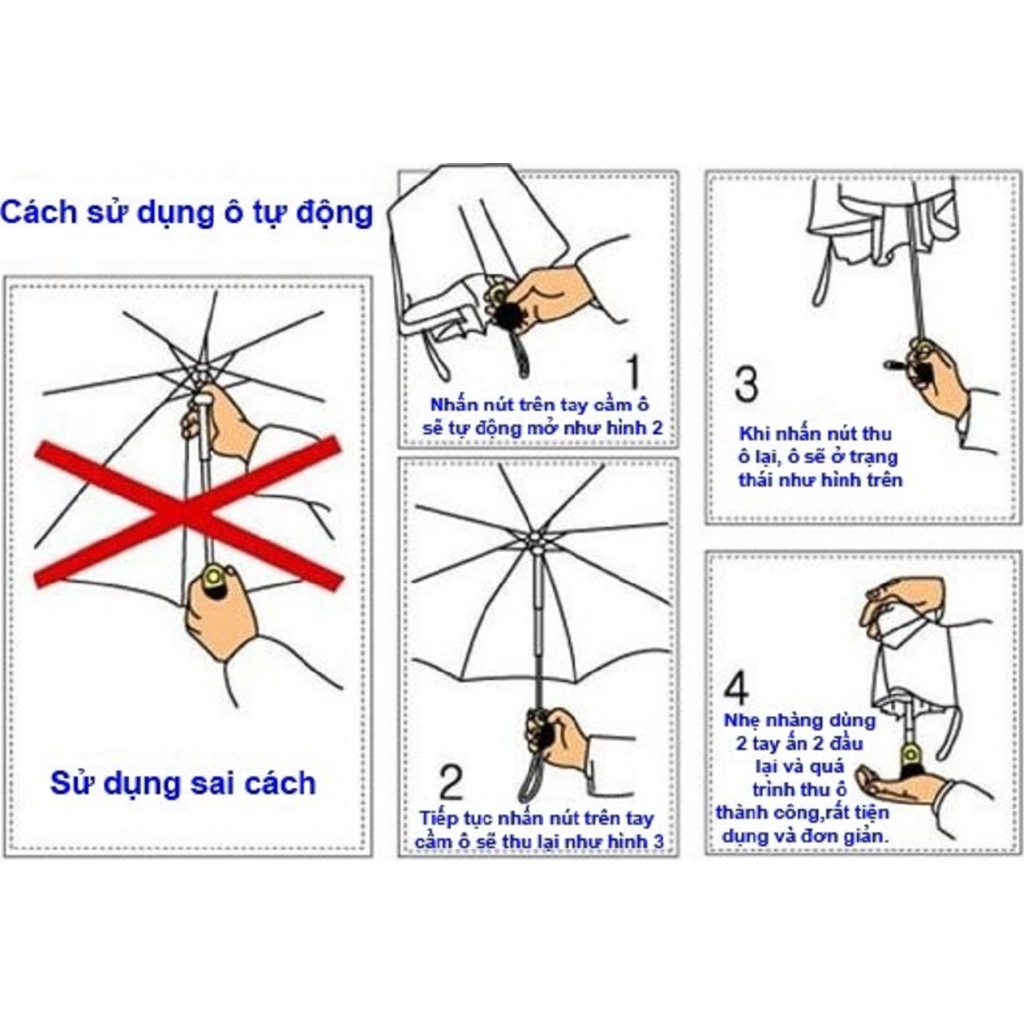 Cách sử dụng ô tự động

Sử dụng sai cách

1
Nhấn nút trên tay cầm ô sẽ tự động mở như hình 2

2
Tiếp tục nhấn nút trên tay cầm ô sẽ thu lại như hình 3

3
Khi nhấn nút thu ô lại, ô sẽ ở trạng thái như hình trên

4
Nhẹ nhàng dùng 2 tay ấn 2 đầu lại và quá trình thu ô thành công,rất tiện dụng và đơn giản.