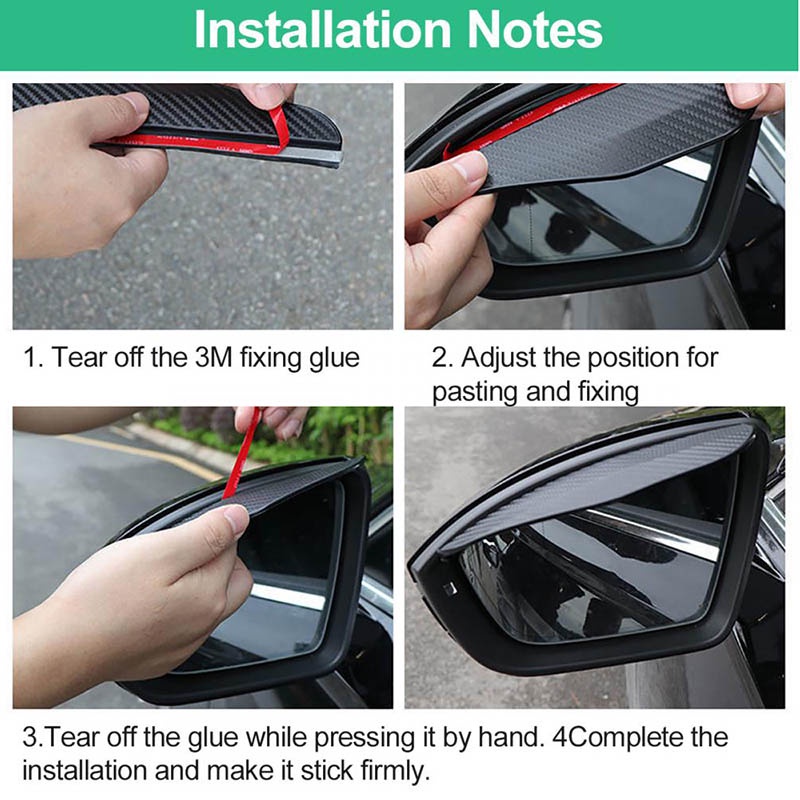 Installation Notes

1. Tear off the 3M fixing glue

2. Adjust the position for pasting and fixing

3.Tear off the glue while pressing it by hand. 4Complete the installation and make it stick firmly.