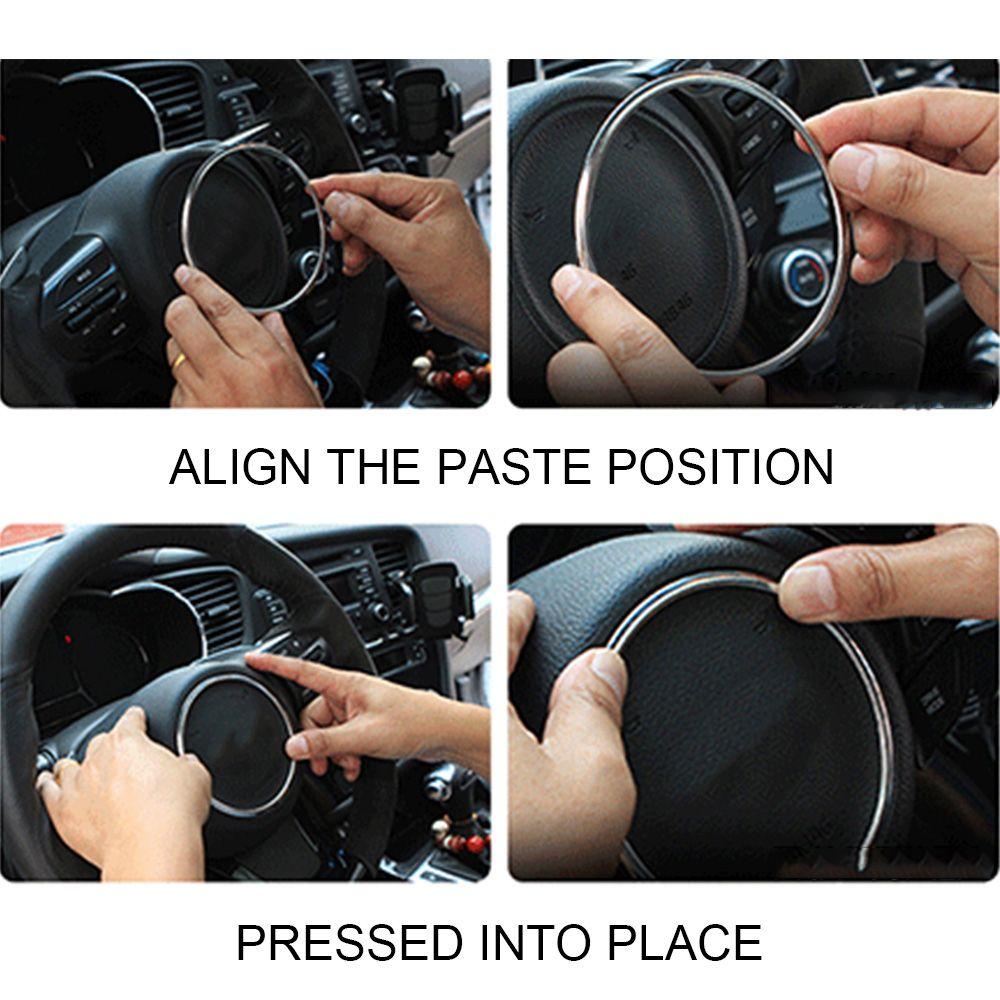 ALIGN THE PASTE POSITION

PRESSED INTO PLACE