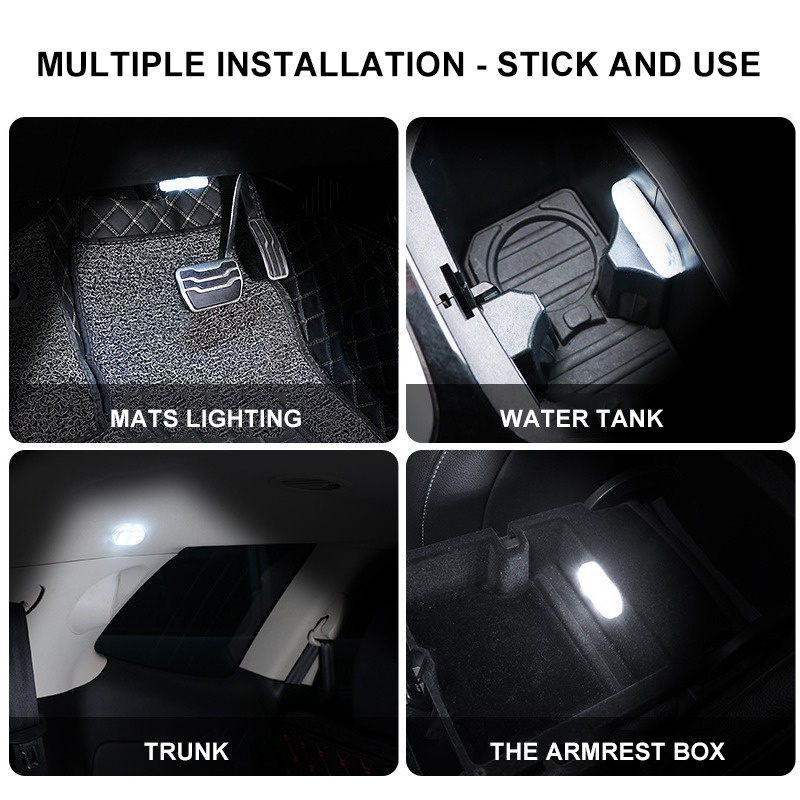 MULTIPLE INSTALLATION - STICK AND USE

MATS LIGHTING

WATER TANK

TRUNK

THE ARMREST BOX