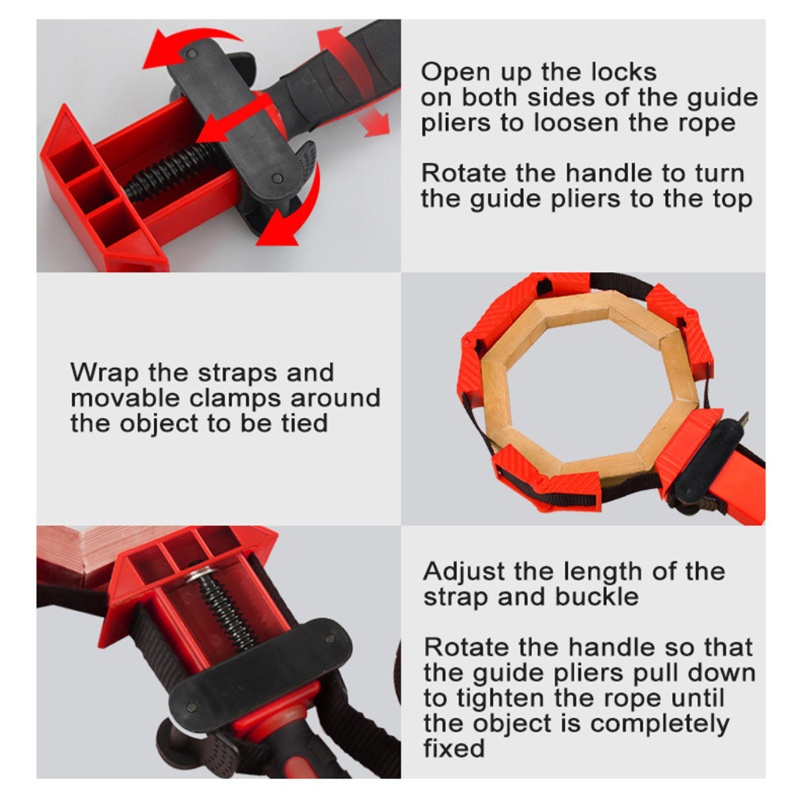 Open up the locks on both sides of the guide pliers to loosen the rope

Rotate the handle to turn the guide pliers to the top

Wrap the straps and movable clamps around the object to be tied

Adjust the length of the strap and buckle

Rotate the handle so that the guide pliers pull down to tighten the rope until the object is completely fixed