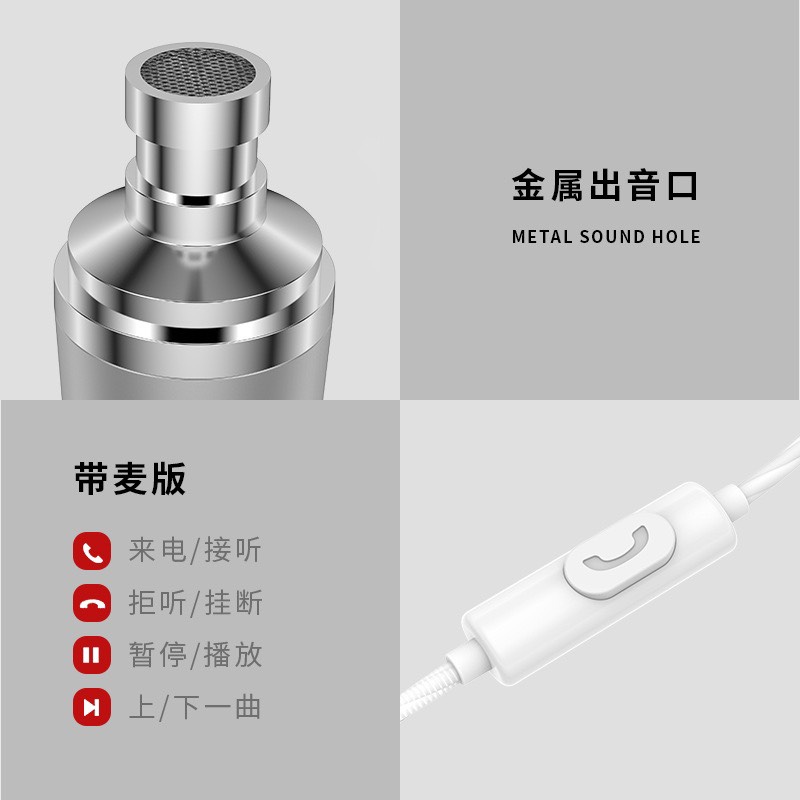 金属出音口

METAL SOUND HOLE

带麦版

来电/接听

拒听/挂断

暂停/播放

上/下一曲