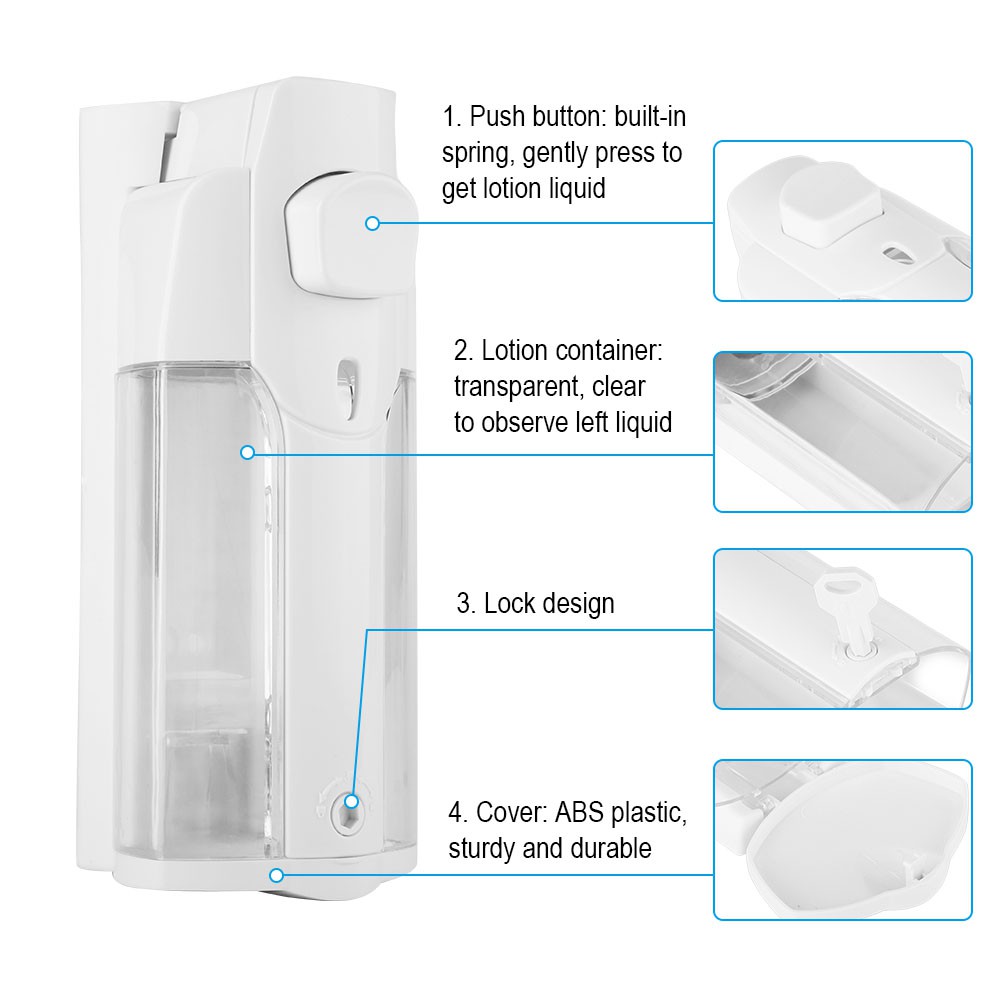 1. Push button: built-in spring, gently press to get lotion liquid

2. Lotion container: transparent, clear to observe left liquid

3. Lock design

4. Cover: ABS plastic, sturdy and durable