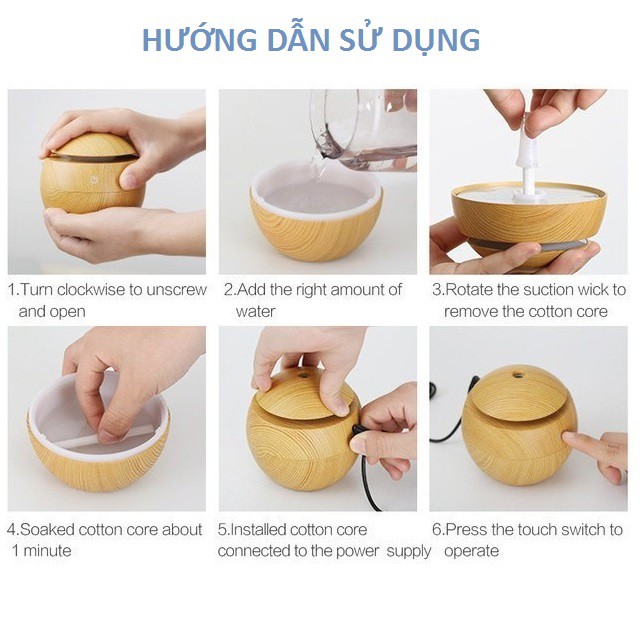 HƯỚNG DẪN SỬ DỤNG

1.Turn clockwise to unscrew and open

2.Add the right amount of water

3.Rotate the suction wick to remove the cotton core

4.Soaked cotton core about 1 minute

5.Installed cotton core connected to the power supply

6.Press the touch switch to operate