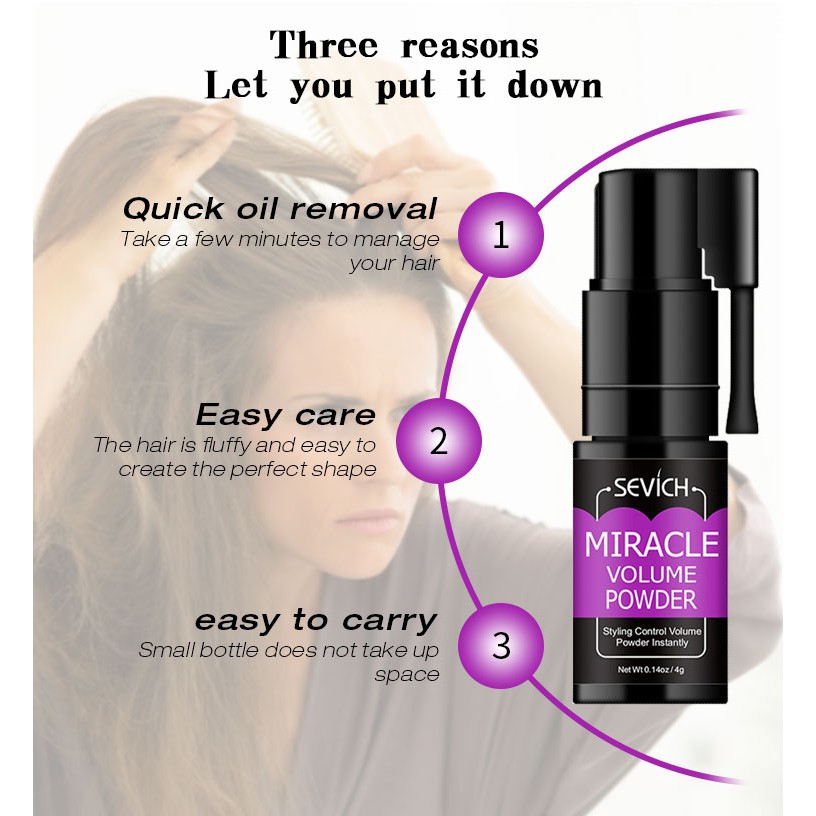 Three reasons
Let you put it down

Quick oil removal
Take a few minutes to manage your hair

1

Easy care
The hair is fluffy and easy to create the perfect shape

2

easy to carry
Small bottle does not take up space

3

SEVICH
MIRACLE
VOLUME
POWDER
Styling Control Volume Powder Instantly
Net Wt 0.14oz / 4g