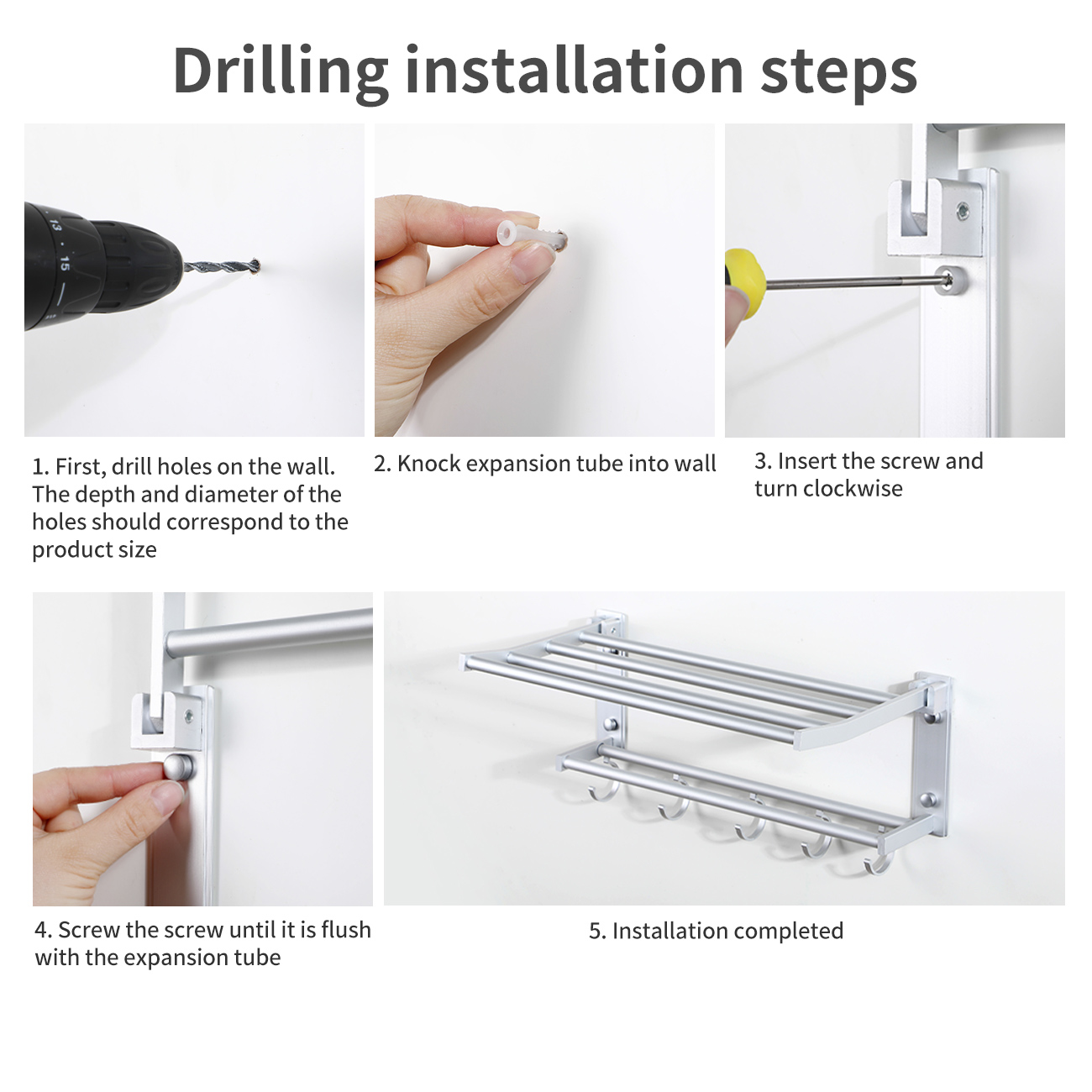 Drilling installation steps

13 · 15

1. First, drill holes on the wall. The depth and diameter of the holes should correspond to the product size

2. Knock expansion tube into wall

3. Insert the screw and turn clockwise

4. Screw the screw until it is flush with the expansion tube

5. Installation completed