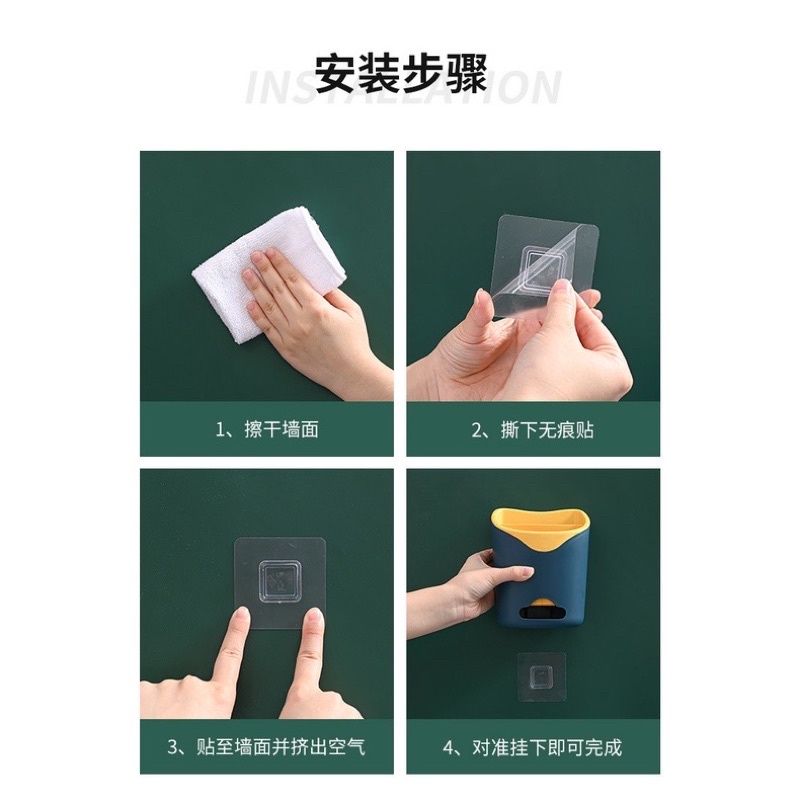 安装步骤
INSTALLATION

1、擦干墙面

2、撕下无痕贴

3、贴至墙面并挤出空气

4、对准挂下即可完成