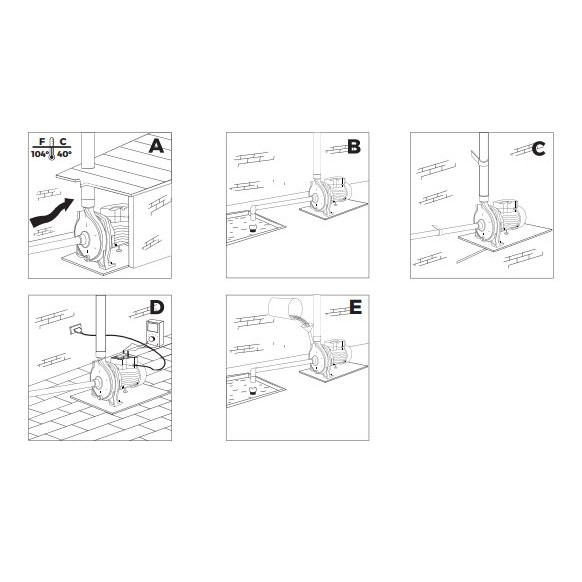 F C
104° 40°
A

B

C

D

E