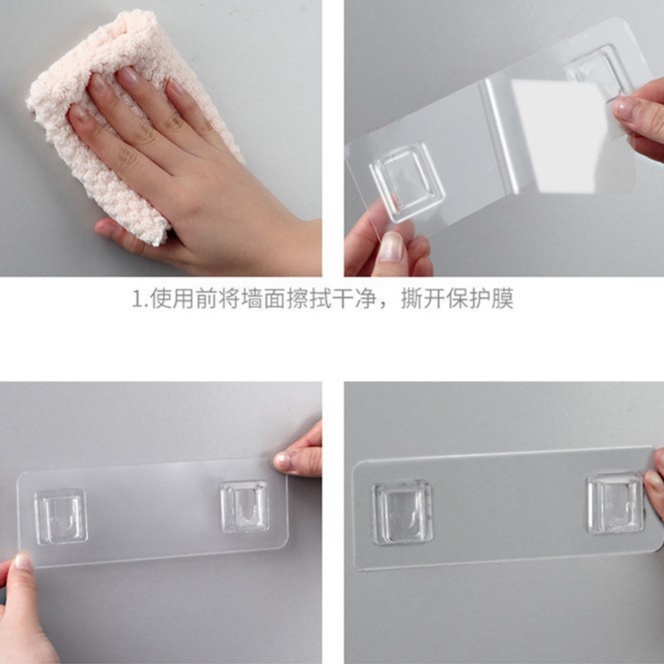 1.使用前将墙面擦拭干净，撕开保护膜