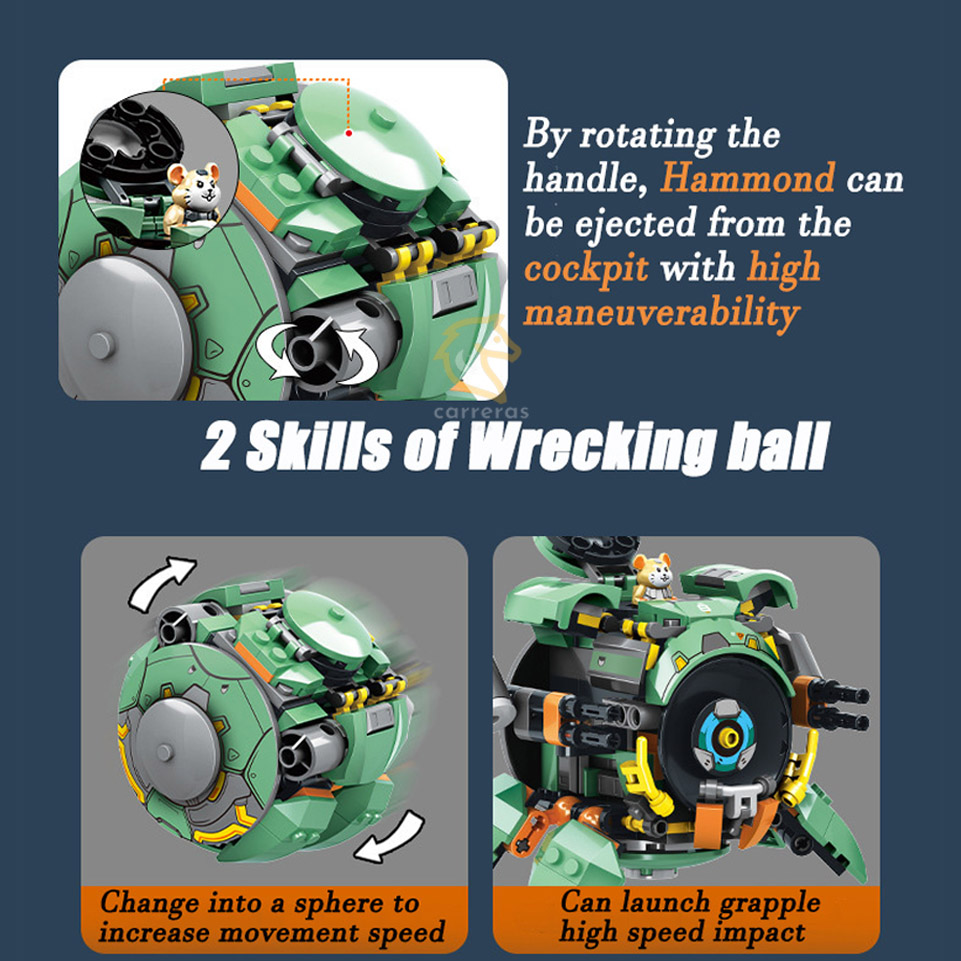 By rotating the handle, Hammond can be ejected from the cockpit with high maneuverability

carreras

2 Skills of Wrecking ball

Change into a sphere to increase movement speed

Can launch grapple high speed impact