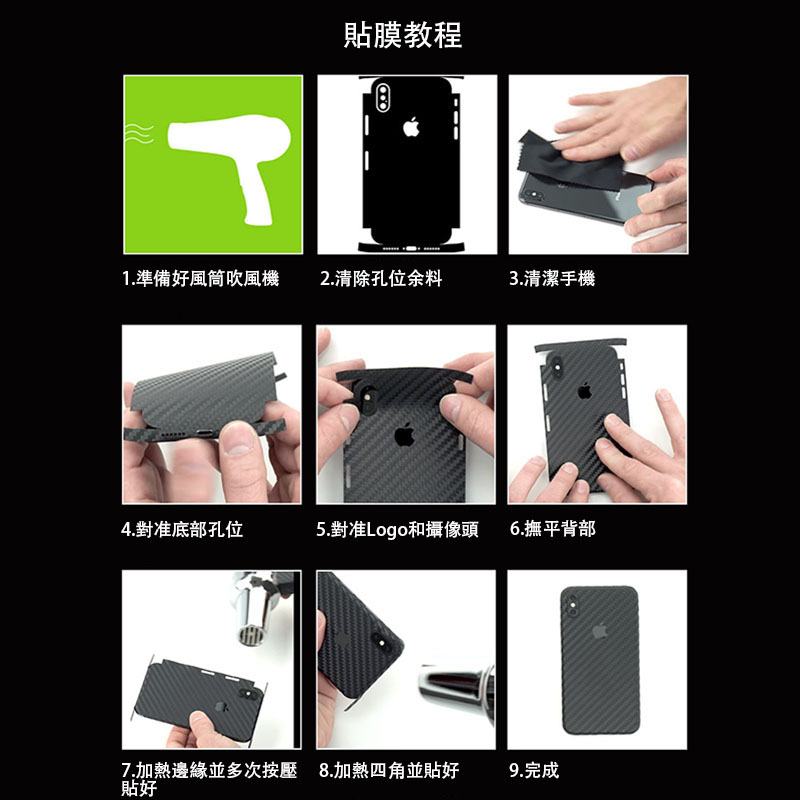 貼膜教程

1.準備好風筒吹風機

2.清除孔位余料

3.清潔手機

4.對准底部孔位

5.對准Logo和攝像頭

6.撫平背部

7.加熱邊緣並多次按壓貼好

8.加熱四角並貼好

9.完成