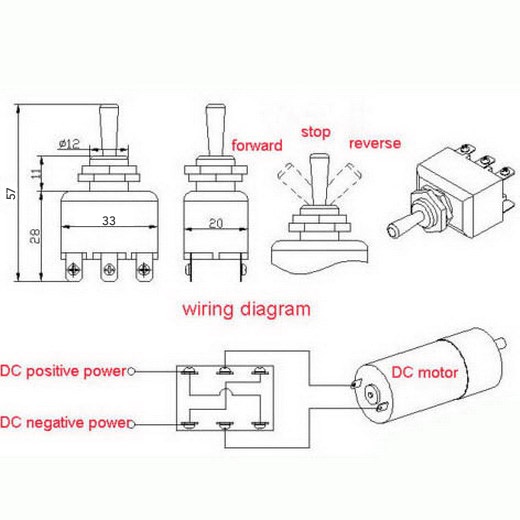 57

ø12

11

28

33

20

forward

stop

reverse

wiring diagram

DC positive power

DC negative power

DC motor