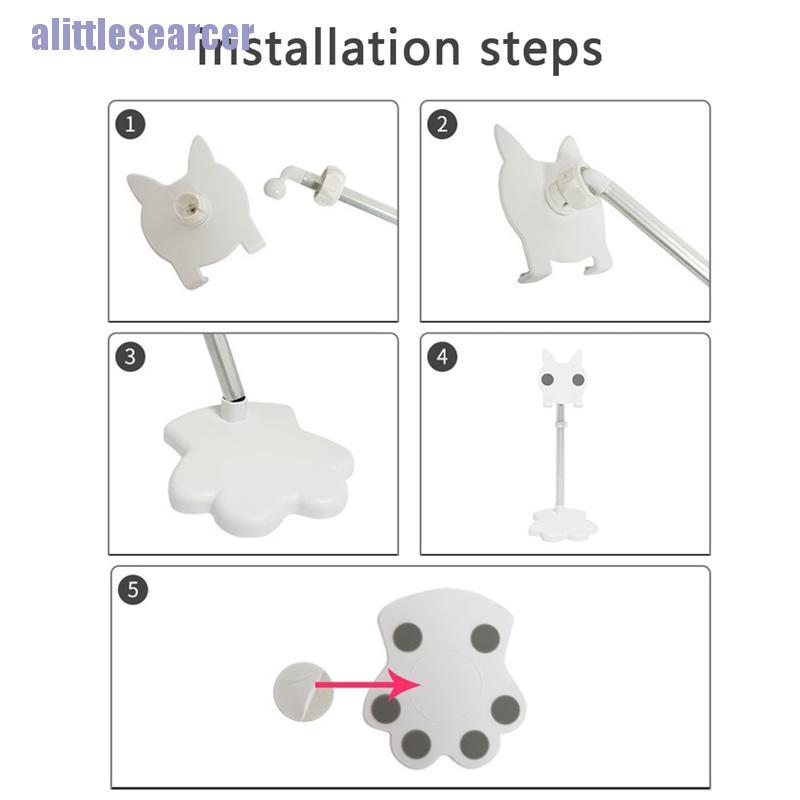 alittlesearcer

installation steps

1

2

3

4

5