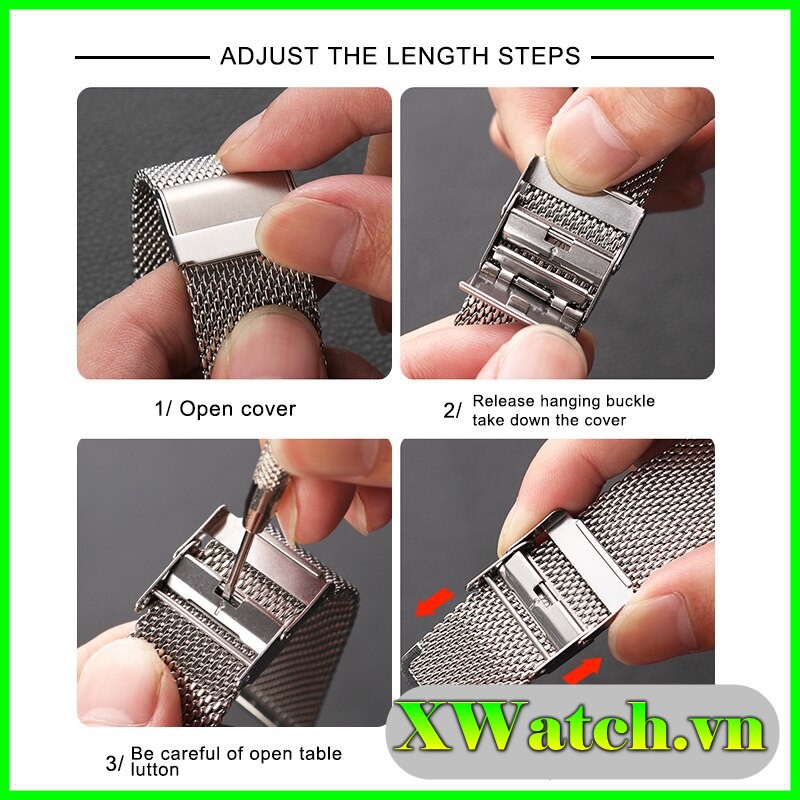 ADJUST THE LENGTH STEPS

1/ Open cover

2/ Release hanging buckle take down the cover

3/ Be careful of open table lutton

XWatch.vn