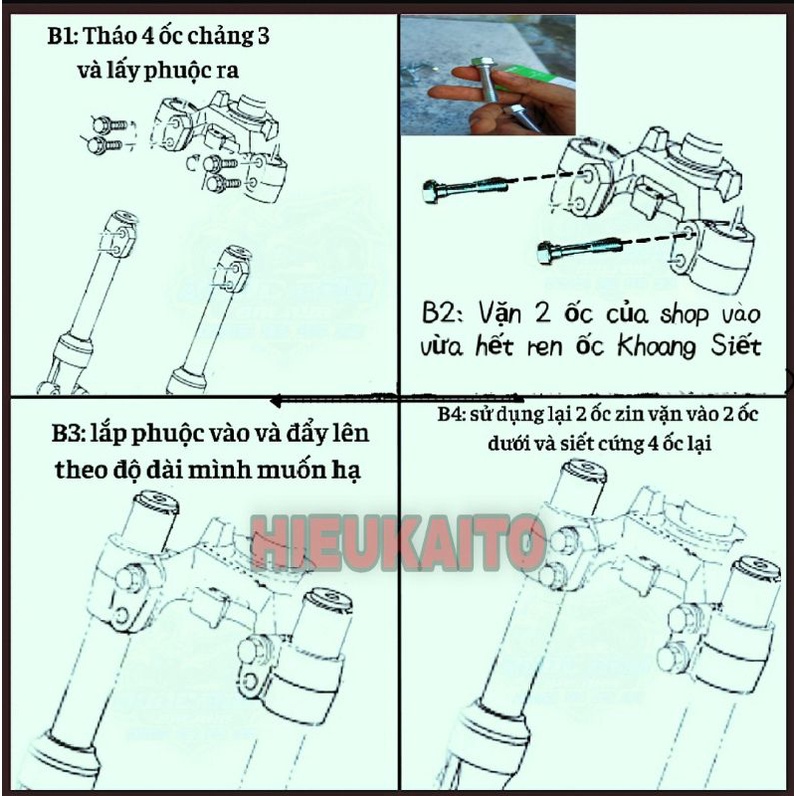 B1: Tháo 4 ốc chảng 3 và lấy phuộc ra

B2: Vặn 2 ốc của shop vào vừa hết ren ốc Khoang Siết

B3: lắp phuộc vào và đẩy lên theo độ dài mình muốn hạ

B4: sử dụng lại 2 ốc zin vặn vào 2 ốc dưới và siết cứng 4 ốc lại

HIEUKAITO