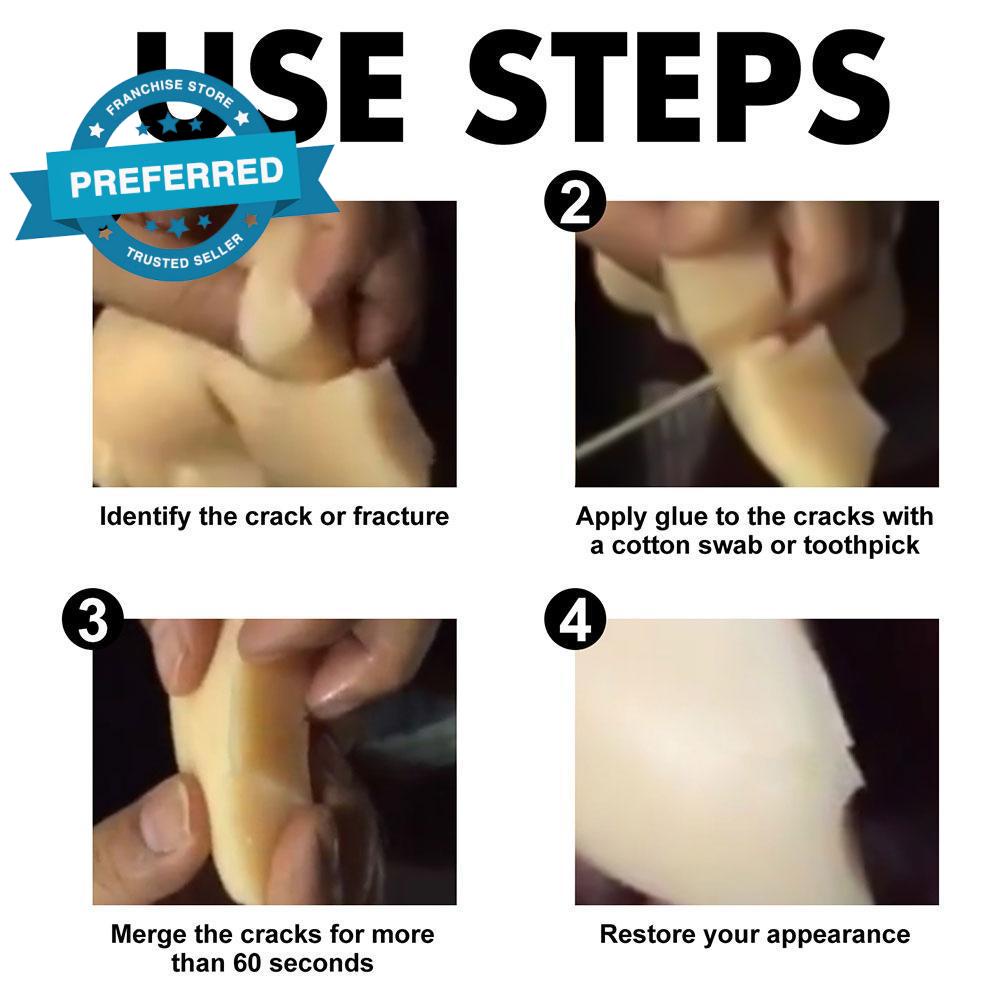 USE STEPS

FRANCHISE STORE
PREFERRED
TRUSTED SELLER

Identify the crack or fracture

2
Apply glue to the cracks with a cotton swab or toothpick

3
Merge the cracks for more than 60 seconds

4
Restore your appearance