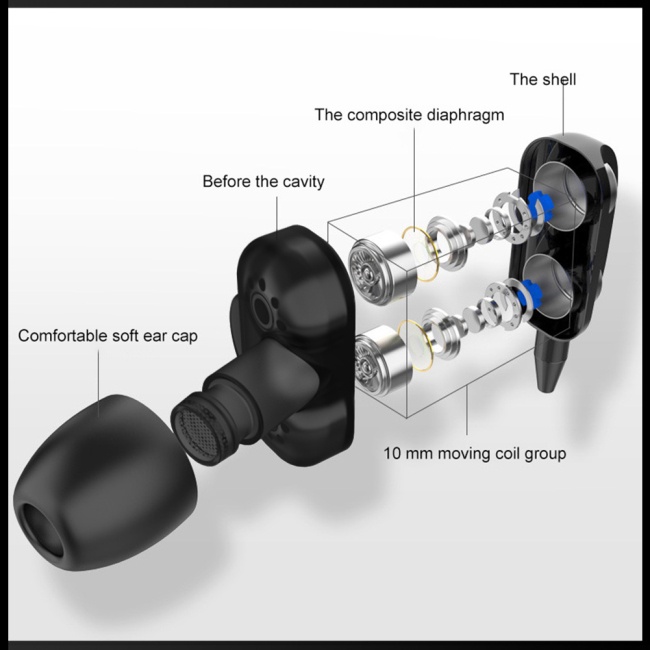 The shell

The composite diaphragm

Before the cavity

Comfortable soft ear cap

10 mm moving coil group