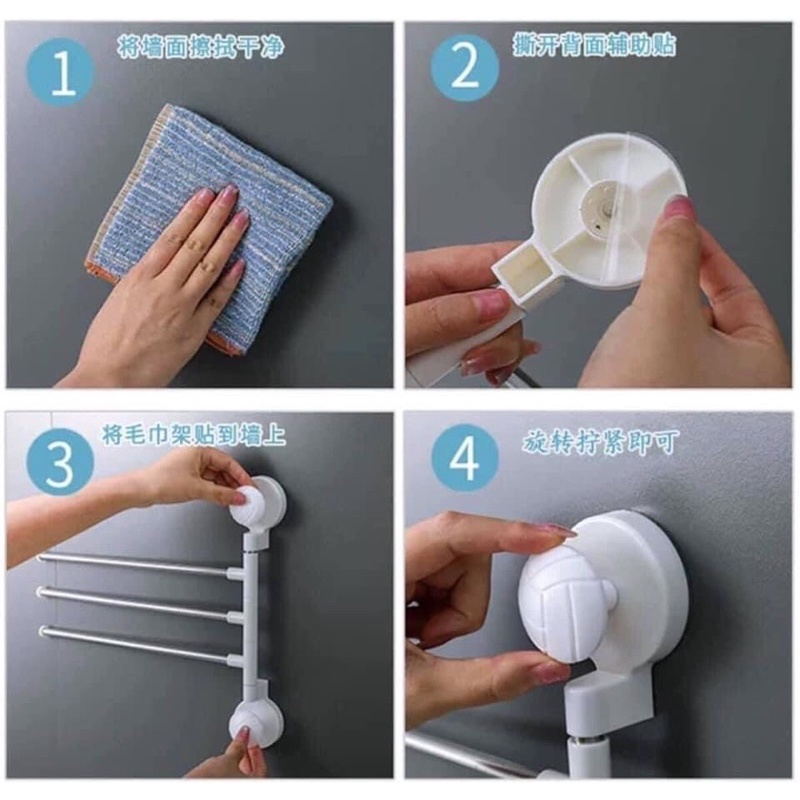 1 将墙面擦拭干净

2 撕开背面辅助贴

3 将毛巾架贴到墙上

4 旋转拧紧即可