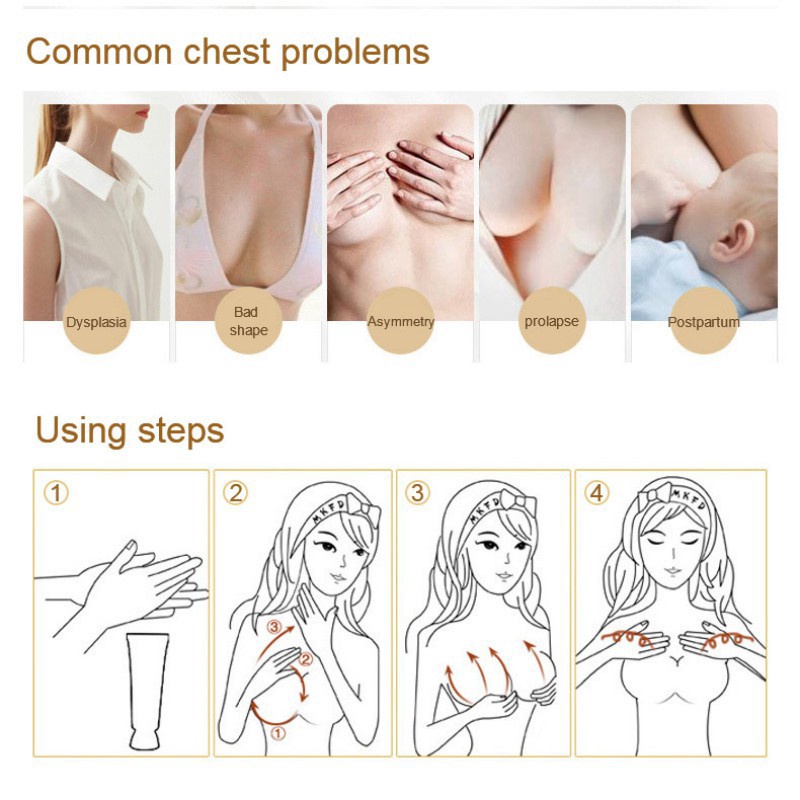 Common chest problems

Dysplasia

Bad shape

Asymmetry

prolapse

Postpartum

Using steps

①

②

MKFD

③

②

①

③

MKFD

④

MKFD