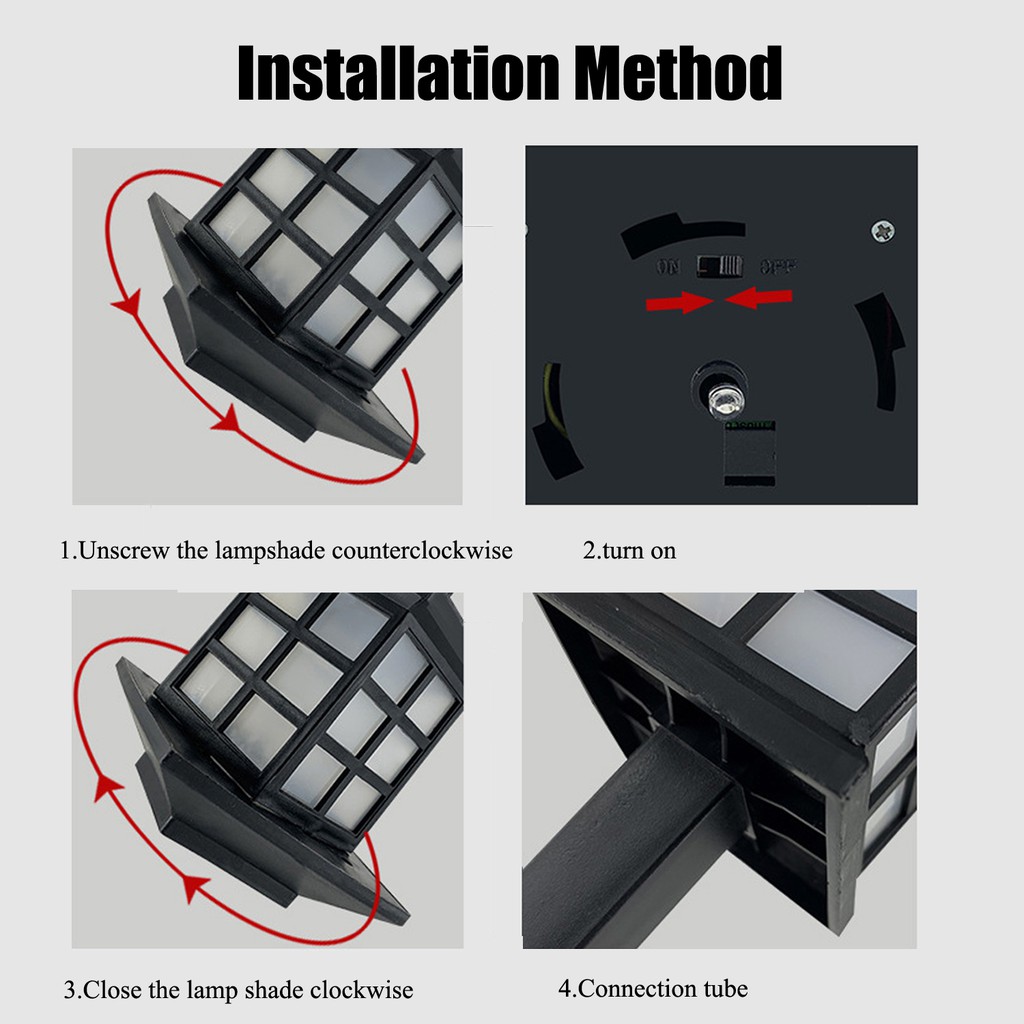 Installation Method

ON OFF

1.Unscrew the lampshade counterclockwise

2.turn on

3.Close the lamp shade clockwise

4.Connection tube