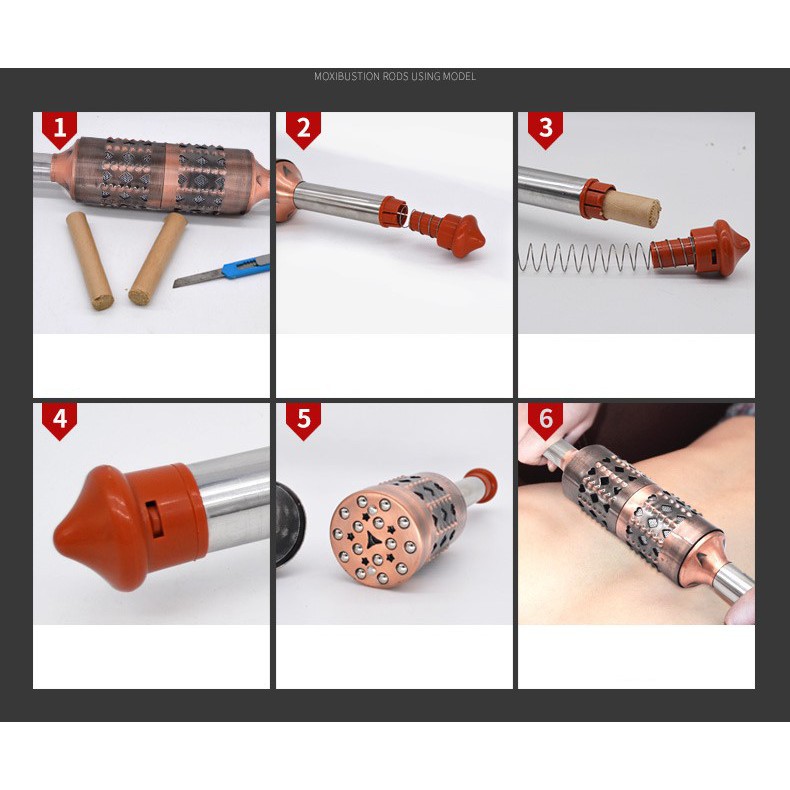 MOXIBUSTION RODS USING MODEL

1

2

3

4

5

6