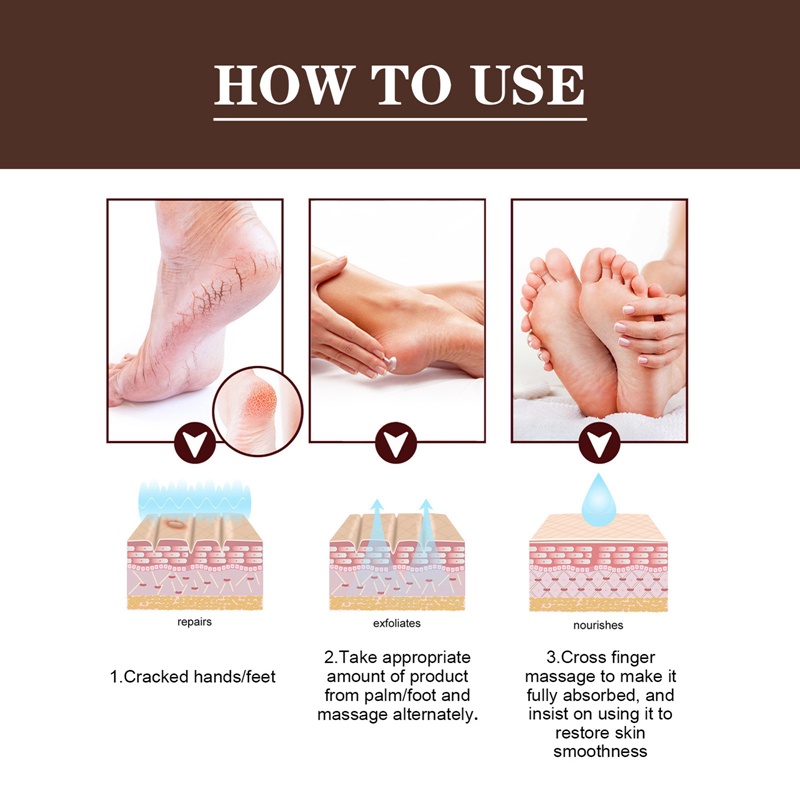 HOW TO USE

repairs

1.Cracked hands/feet

exfoliates

2.Take appropriate amount of product from palm/foot and massage alternately.

nourishes

3.Cross finger massage to make it fully absorbed, and insist on using it to restore skin smoothness