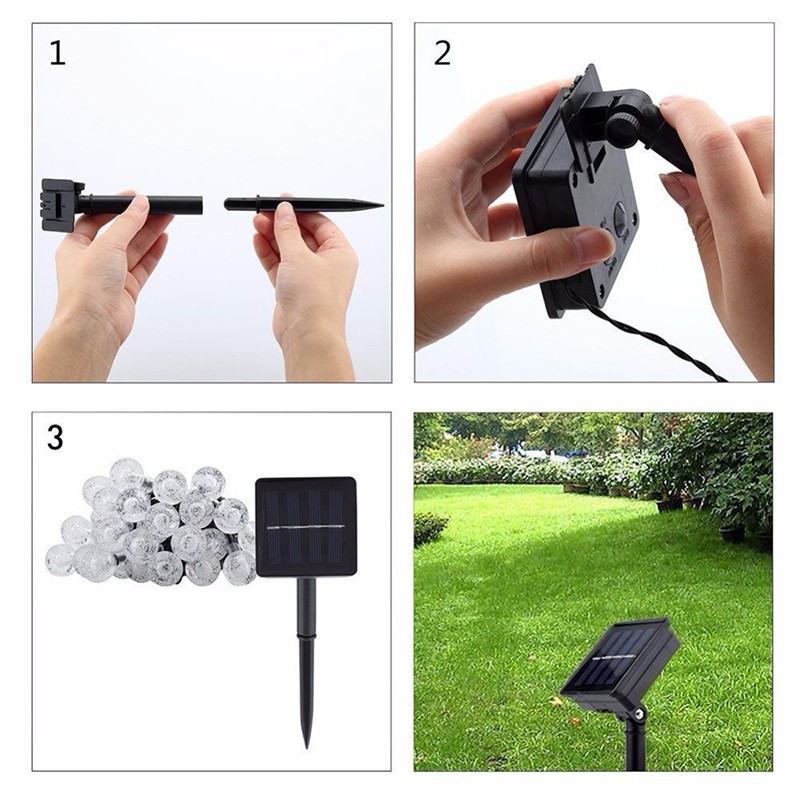 1

2

3