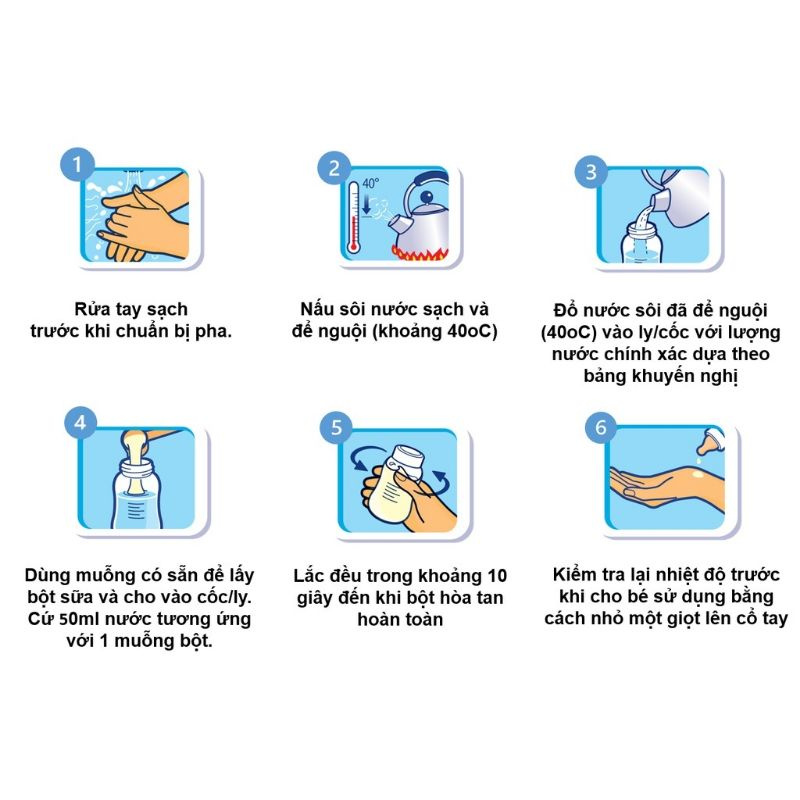 1

Rửa tay sạch trước khi chuẩn bị pha.

2

40°

Nấu sôi nước sạch và để nguội (khoảng 40oC)

3

Đổ nước sôi đã để nguội (40oC) vào ly/cốc với lượng nước chính xác dựa theo bảng khuyến nghị

4

Dùng muỗng có sẵn để lấy bột sữa và cho vào cốc/ly. Cứ 50ml nước tương ứng với 1 muỗng bột.

5

Lắc đều trong khoảng 10 giây đến khi bột hòa tan hoàn toàn

6

Kiểm tra lại nhiệt độ trước khi cho bé sử dụng bằng cách nhỏ một giọt lên cổ tay