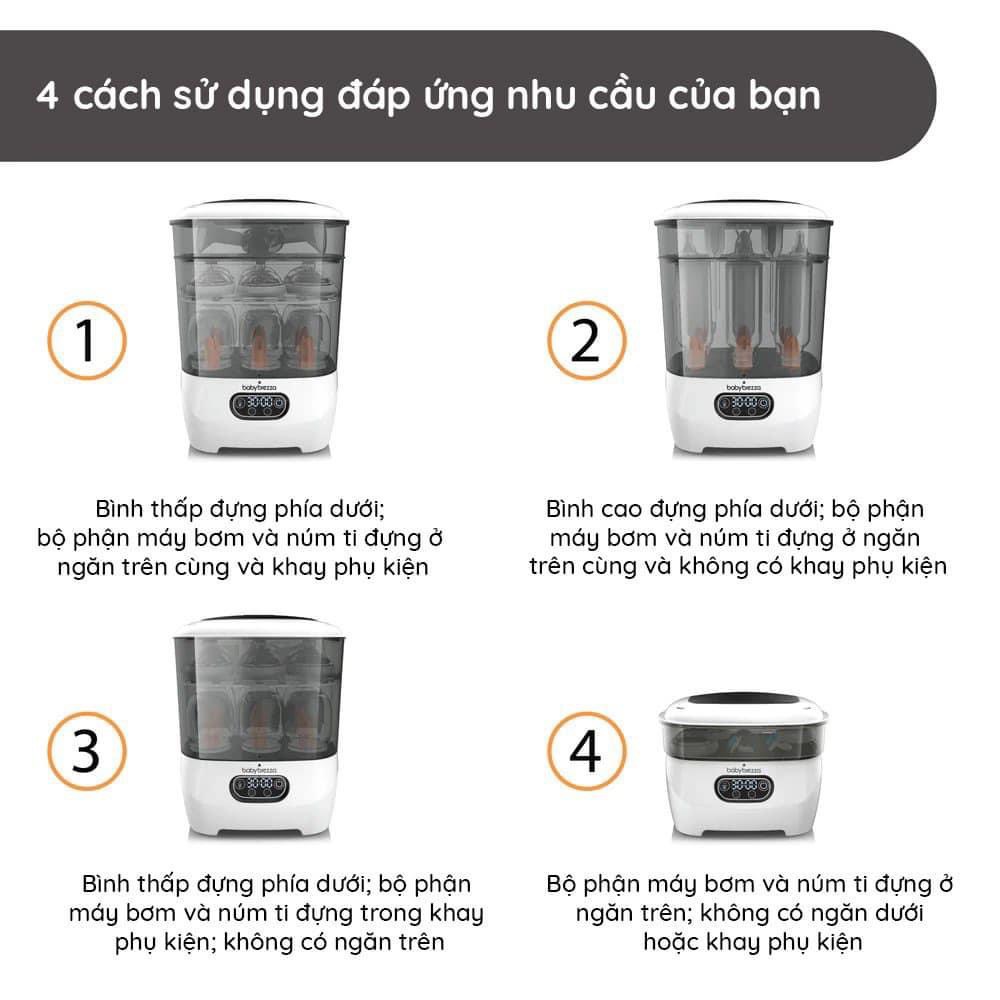 4 cách sử dụng đáp ứng nhu cầu của bạn

1

babybrezza

Bình thấp đựng phía dưới; bộ phận máy bơm và núm ti đựng ở ngăn trên cùng và khay phụ kiện

2

babybrezza

Bình cao đựng phía dưới; bộ phận máy bơm và núm ti đựng ở ngăn trên cùng và không có khay phụ kiện

3

babybrezza

Bình thấp đựng phía dưới; bộ phận máy bơm và núm ti đựng trong khay phụ kiện; không có ngăn trên

4

babybrezza

Bộ phận máy bơm và núm ti đựng ở ngăn trên; không có ngăn dưới hoặc khay phụ kiện