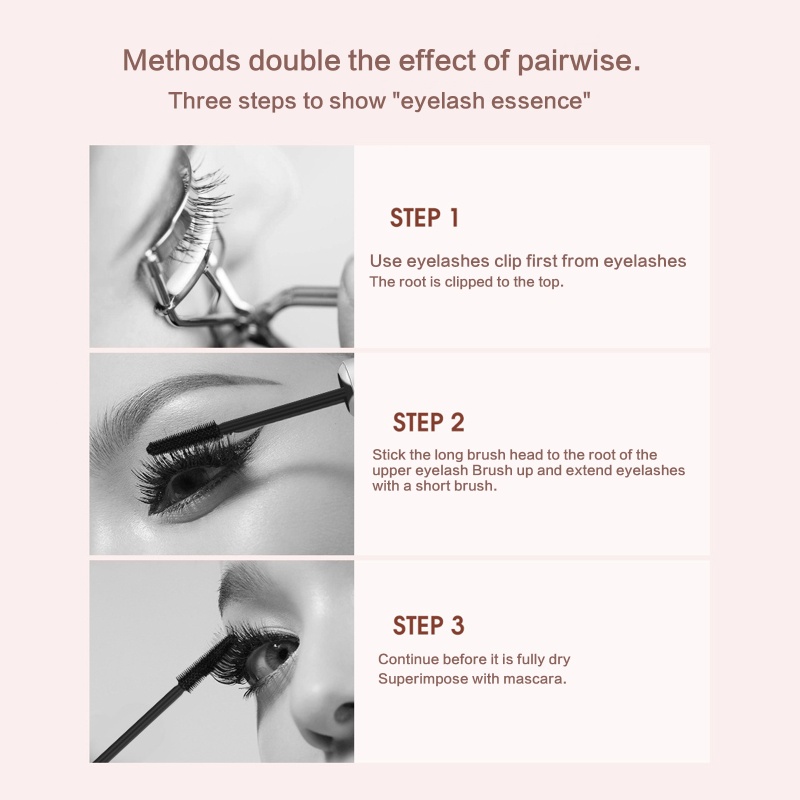 Methods double the effect of pairwise.
Three steps to show "eyelash essence"

STEP 1

Use eyelashes clip first from eyelashes
The root is clipped to the top.

STEP 2

Stick the long brush head to the root of the upper eyelash Brush up and extend eyelashes with a short brush.

STEP 3

Continue before it is fully dry
Superimpose with mascara.