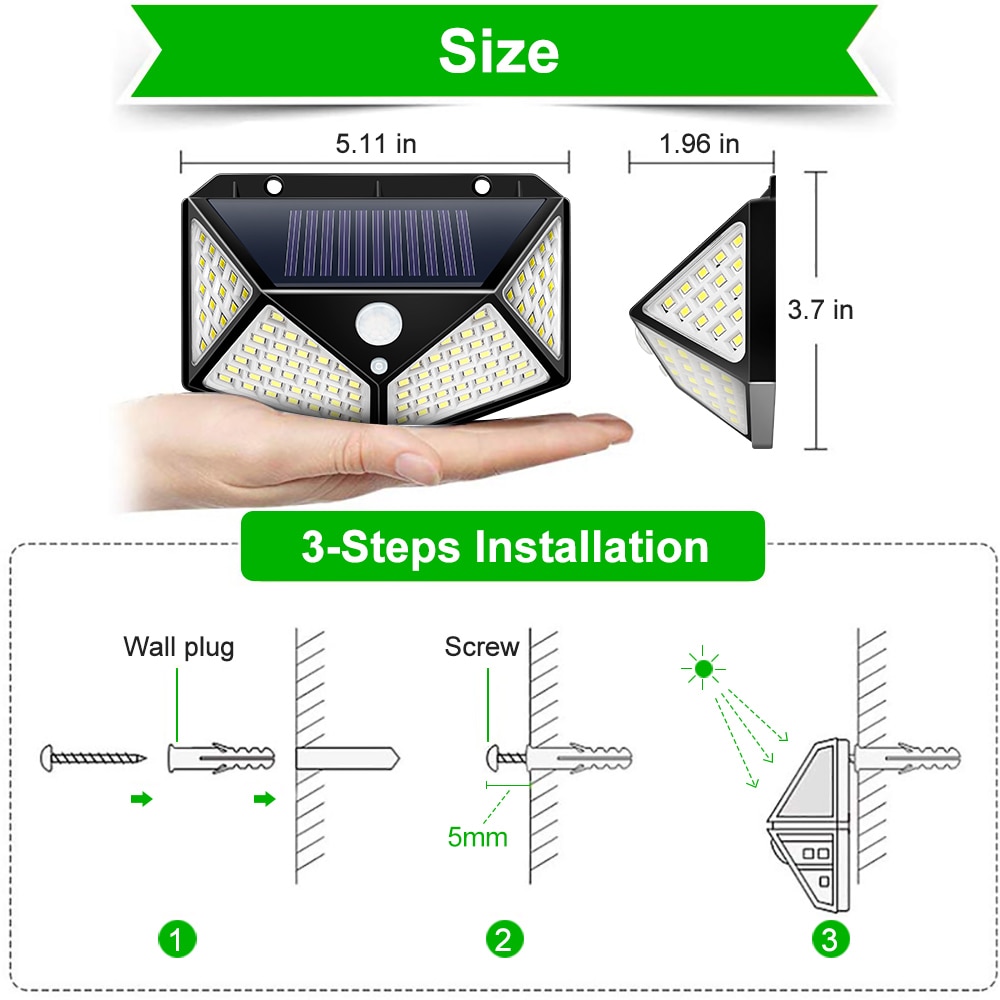 Size

5.11 in

1.96 in

3.7 in

3-Steps Installation

Wall plug

Screw

5mm

1

2

3