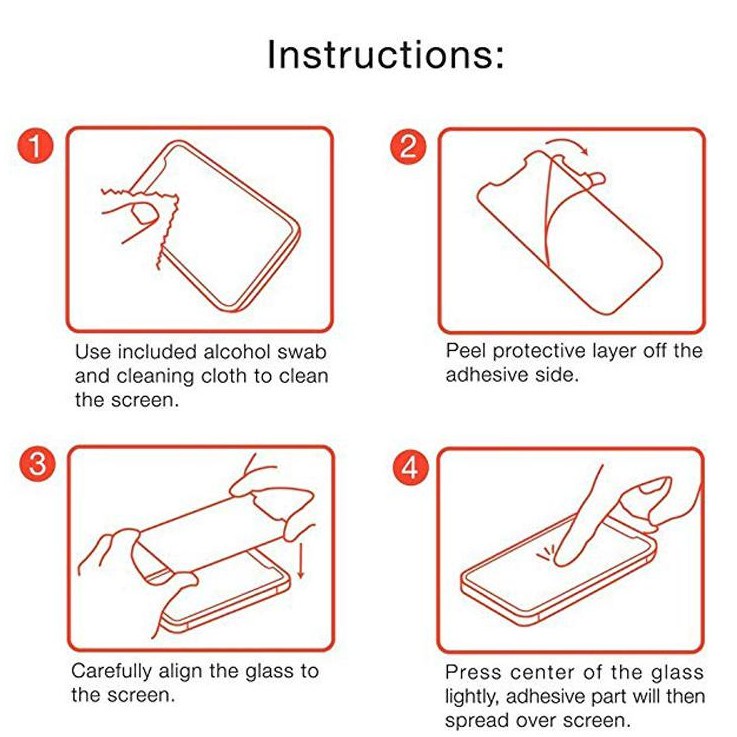 Instructions:

1

Use included alcohol swab and cleaning cloth to clean the screen.

2

Peel protective layer off the adhesive side.

3

Carefully align the glass to the screen.

4

Press center of the glass lightly, adhesive part will then spread over screen.