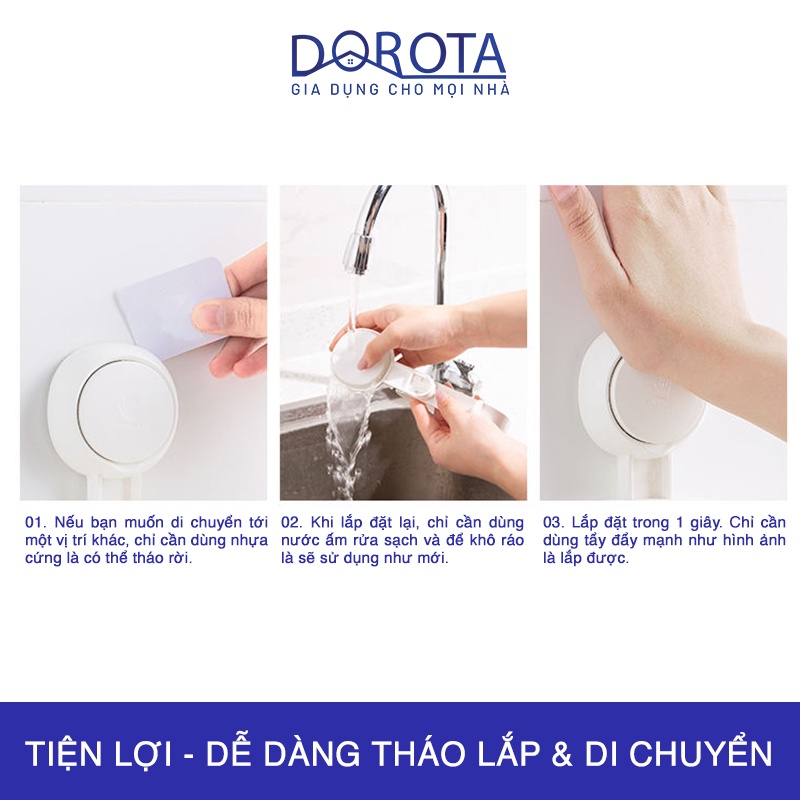 DOROTA
GIA DỤNG CHO MỌI NHÀ

01. Nếu bạn muốn di chuyển tới một vị trí khác, chỉ cần dùng nhựa cứng là có thể tháo rời.

02. Khi lắp đặt lại, chỉ cần dùng nước ấm rửa sạch và để khô ráo là sẽ sử dụng như mới.

03. Lắp đặt trong 1 giây. Chỉ cần dùng tẩy đẩy mạnh như hình ảnh là lắp được.

TIỆN LỢI - DỄ DÀNG THÁO LẮP & DI CHUYỂN