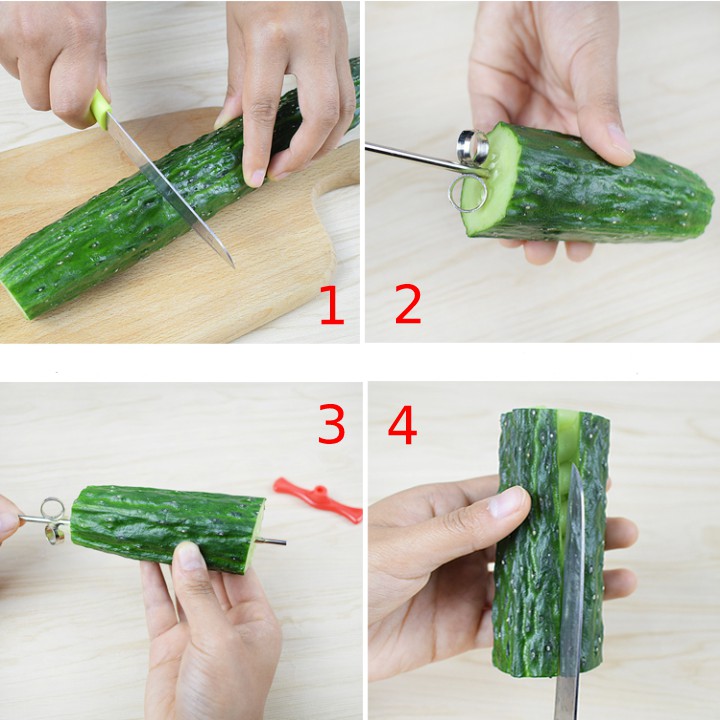 1 2

3 4