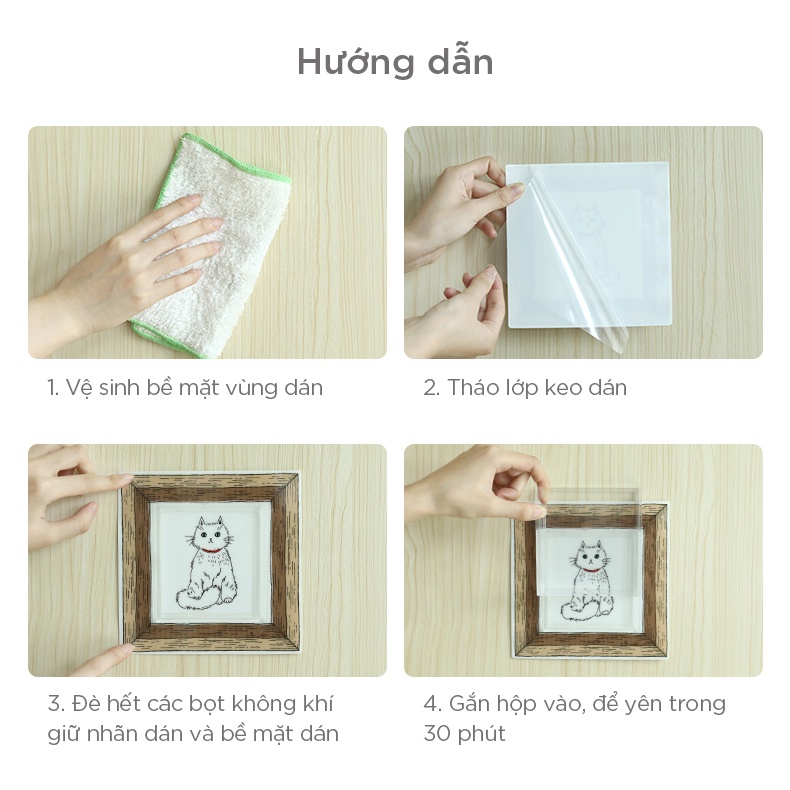 Hướng dẫn

1. Vệ sinh bề mặt vùng dán

2. Tháo lớp keo dán

3. Đè hết các bọt không khí giữ nhãn dán và bề mặt dán

4. Gắn hộp vào, để yên trong 30 phút