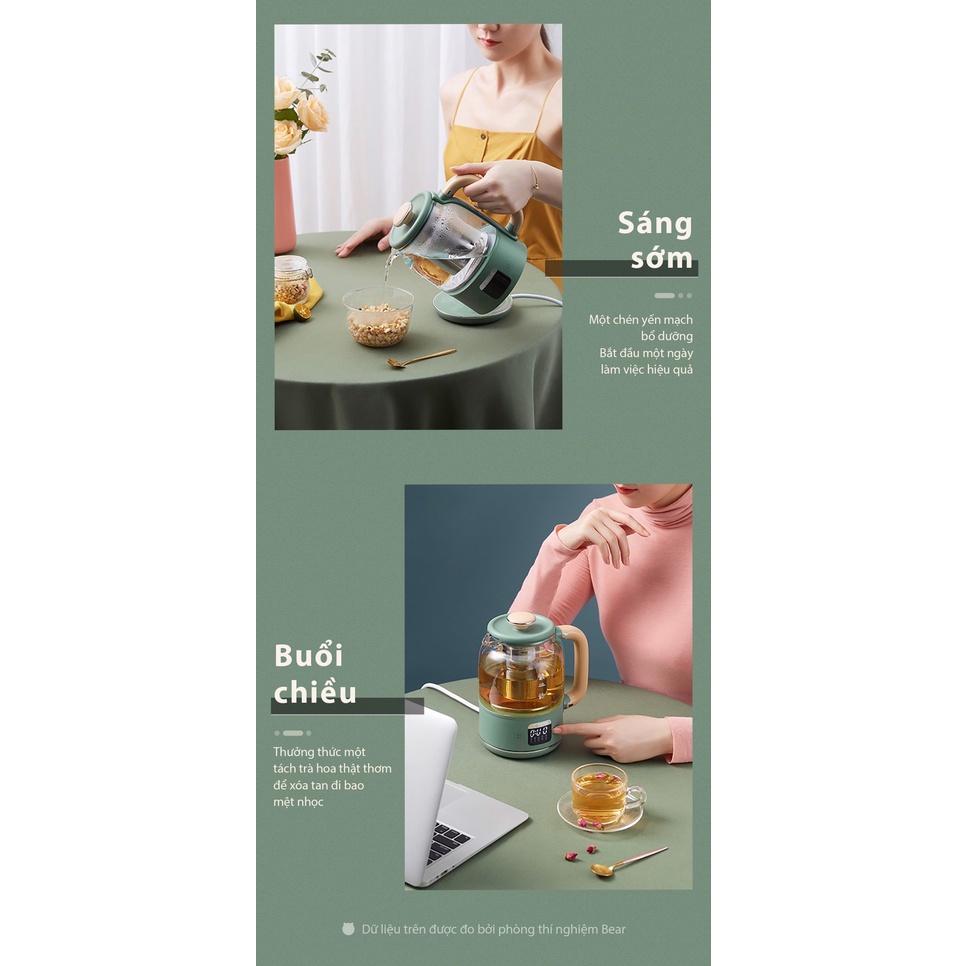 Sáng sớm

Một chén yến mạch bổ dưỡng
Bắt đầu một ngày làm việc hiệu quả

Buổi chiều

Thưởng thức một tách trà hoa thật thơm để xóa tan đi bao mệt nhọc

Dữ liệu trên được đo bởi phòng thí nghiệm Bear