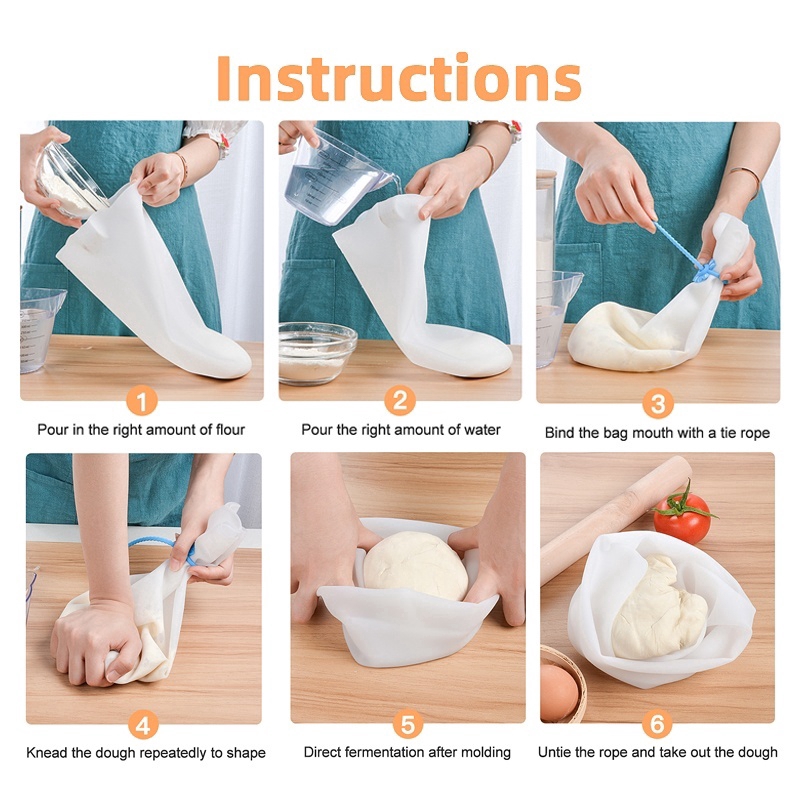 Instructions

1
Pour in the right amount of flour

2
Pour the right amount of water

3
Bind the bag mouth with a tie rope

4
Knead the dough repeatedly to shape

5
Direct fermentation after molding

6
Untie the rope and take out the dough