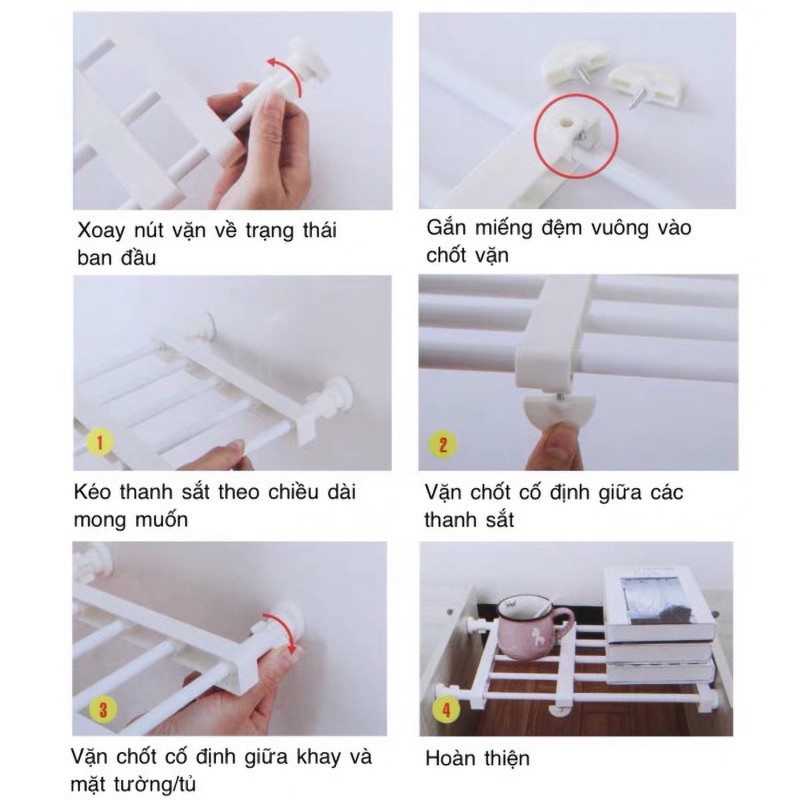 Xoay nút vặn về trạng thái ban đầu

Gắn miếng đệm vuông vào chốt vặn

1

Kéo thanh sắt theo chiều dài mong muốn

2

Vặn chốt cố định giữa các thanh sắt

3

Vặn chốt cố định giữa khay và mặt tường/tủ

4

Hoàn thiện