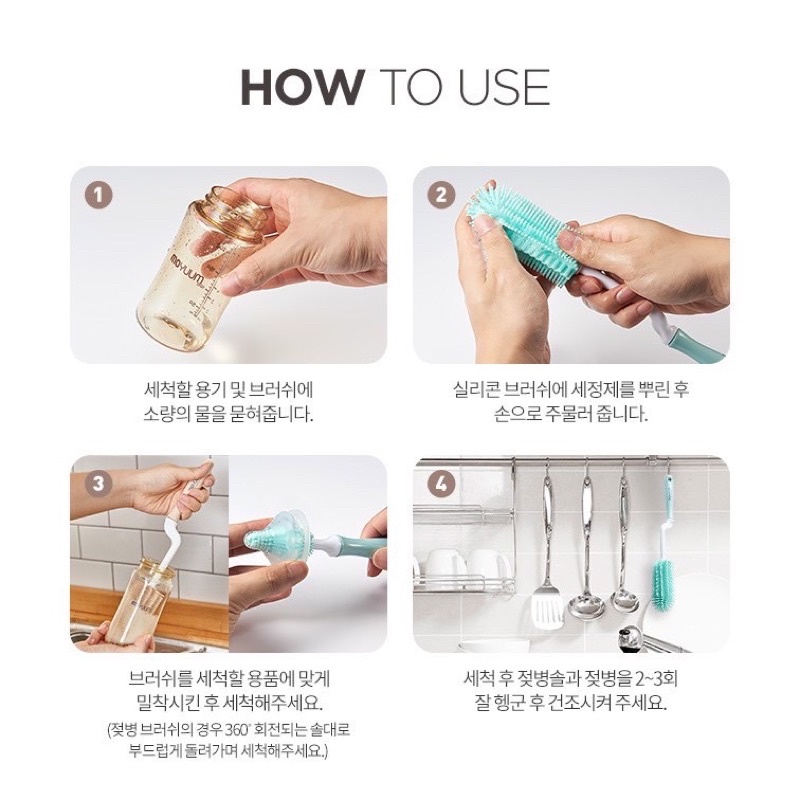 HOW TO USE

1

moyuum

세척할 용기 및 브러쉬에 소량의 물을 묻혀줍니다.

2

실리콘 브러쉬에 세정제를 뿌린 후 손으로 주물러 줍니다.

3

브러쉬를 세척할 용품에 맞게 밀착시킨 후 세척해주세요.

(젖병 브러쉬의 경우 360° 회전되는 솔대로 부드럽게 돌려가며 세척해주세요.)

4

세척 후 젖병솔과 젖병을 2~3회 잘 헹군 후 건조시켜 주세요.