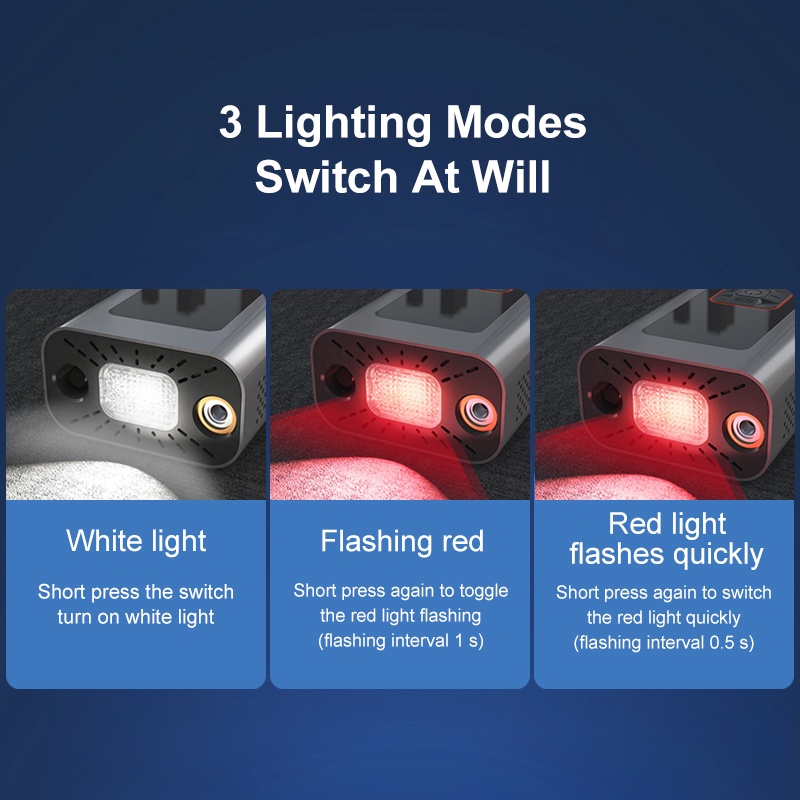 3 Lighting Modes
Switch At Will

White light

Short press the switch turn on white light

Flashing red

Short press again to toggle the red light flashing (flashing interval 1 s)

Red light flashes quickly

Short press again to switch the red light quickly (flashing interval 0.5 s)