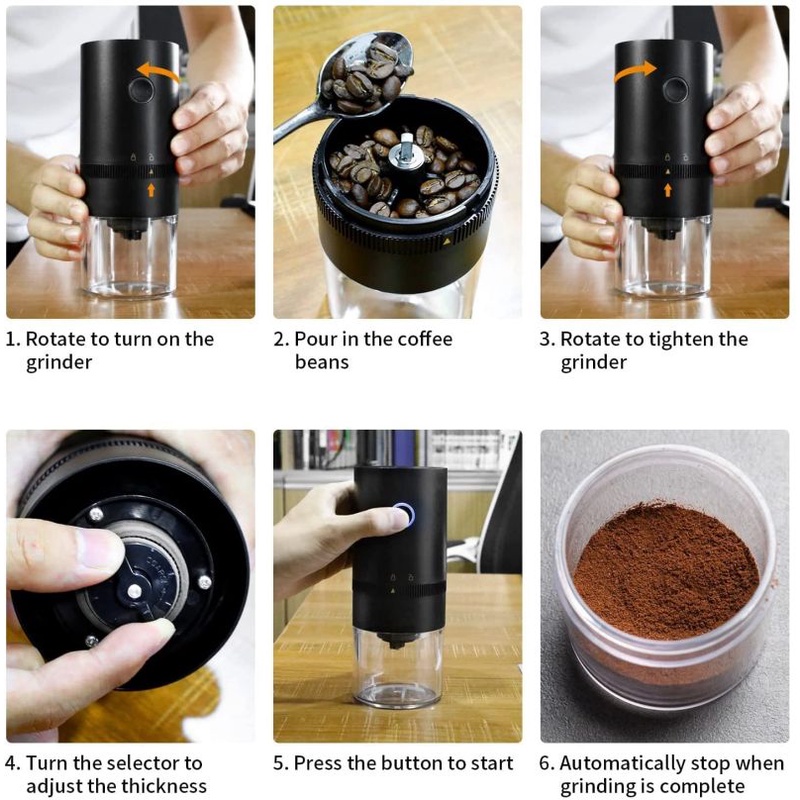 1. Rotate to turn on the grinder

2. Pour in the coffee beans

3. Rotate to tighten the grinder

4. Turn the selector to adjust the thickness

5. Press the button to start

6. Automatically stop when grinding is complete